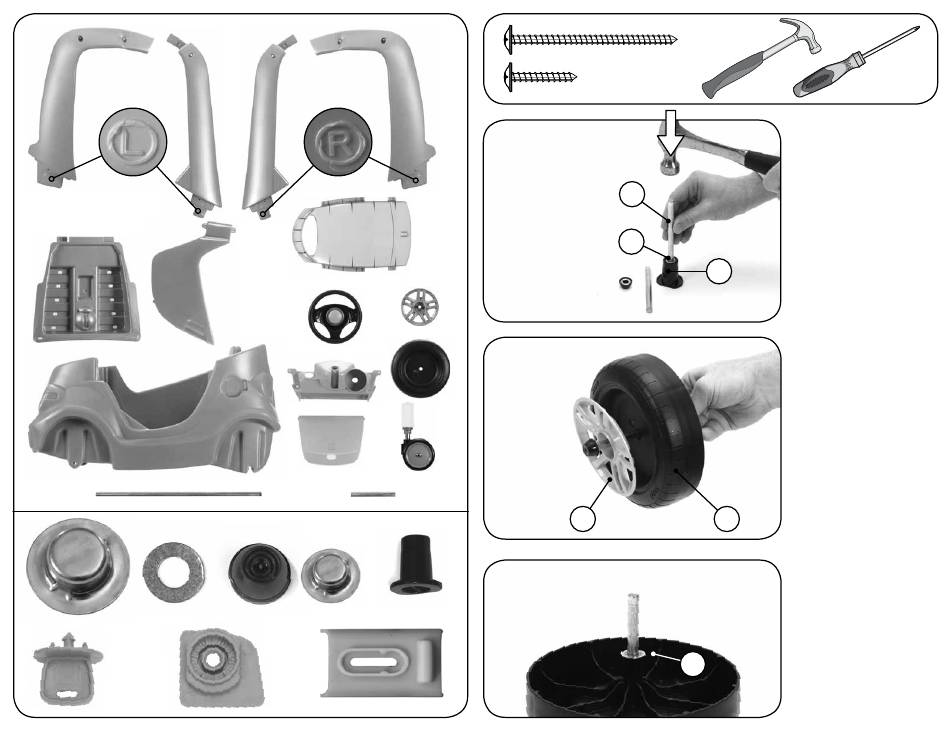 L

R