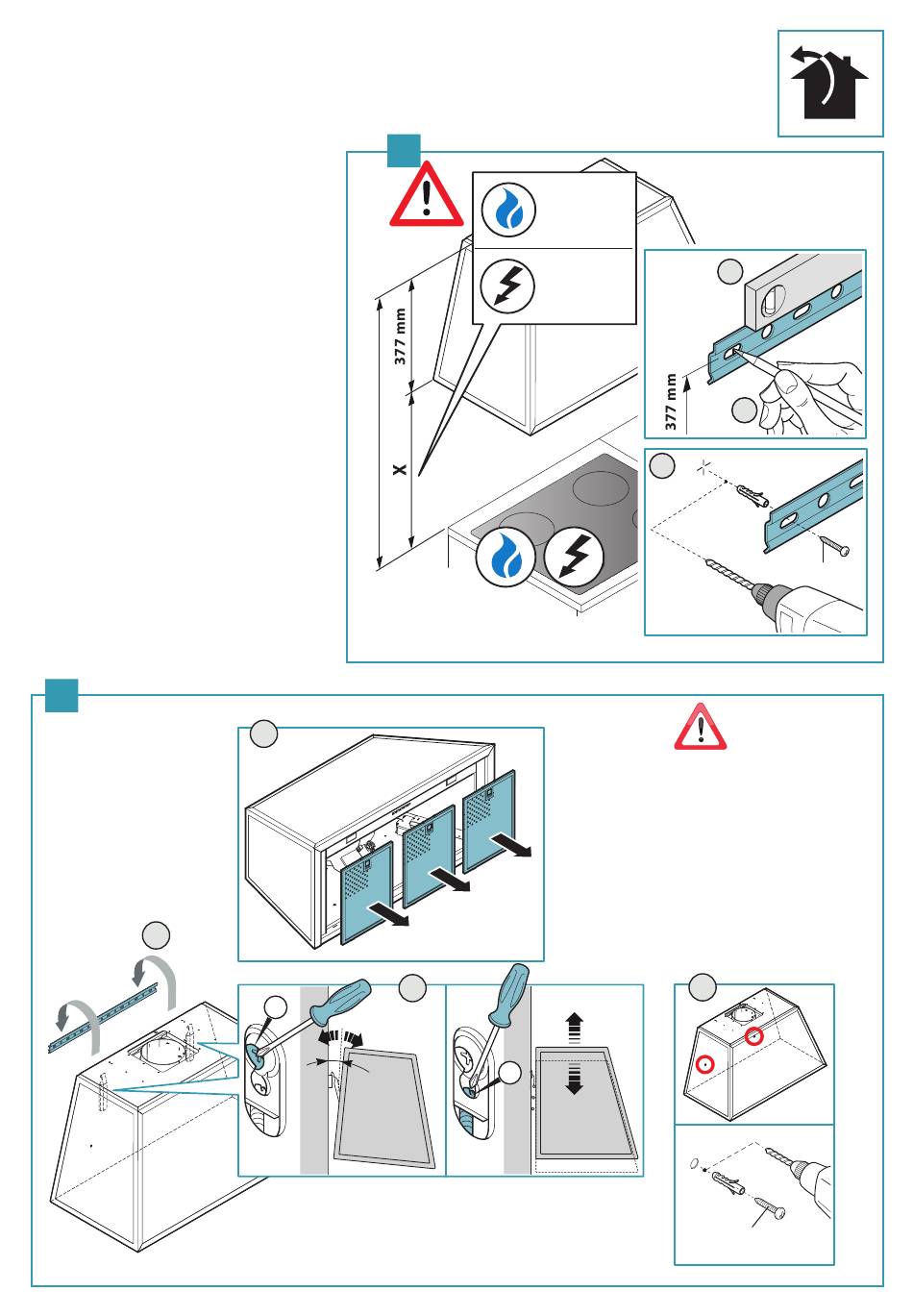 377 mm

X

377 mm