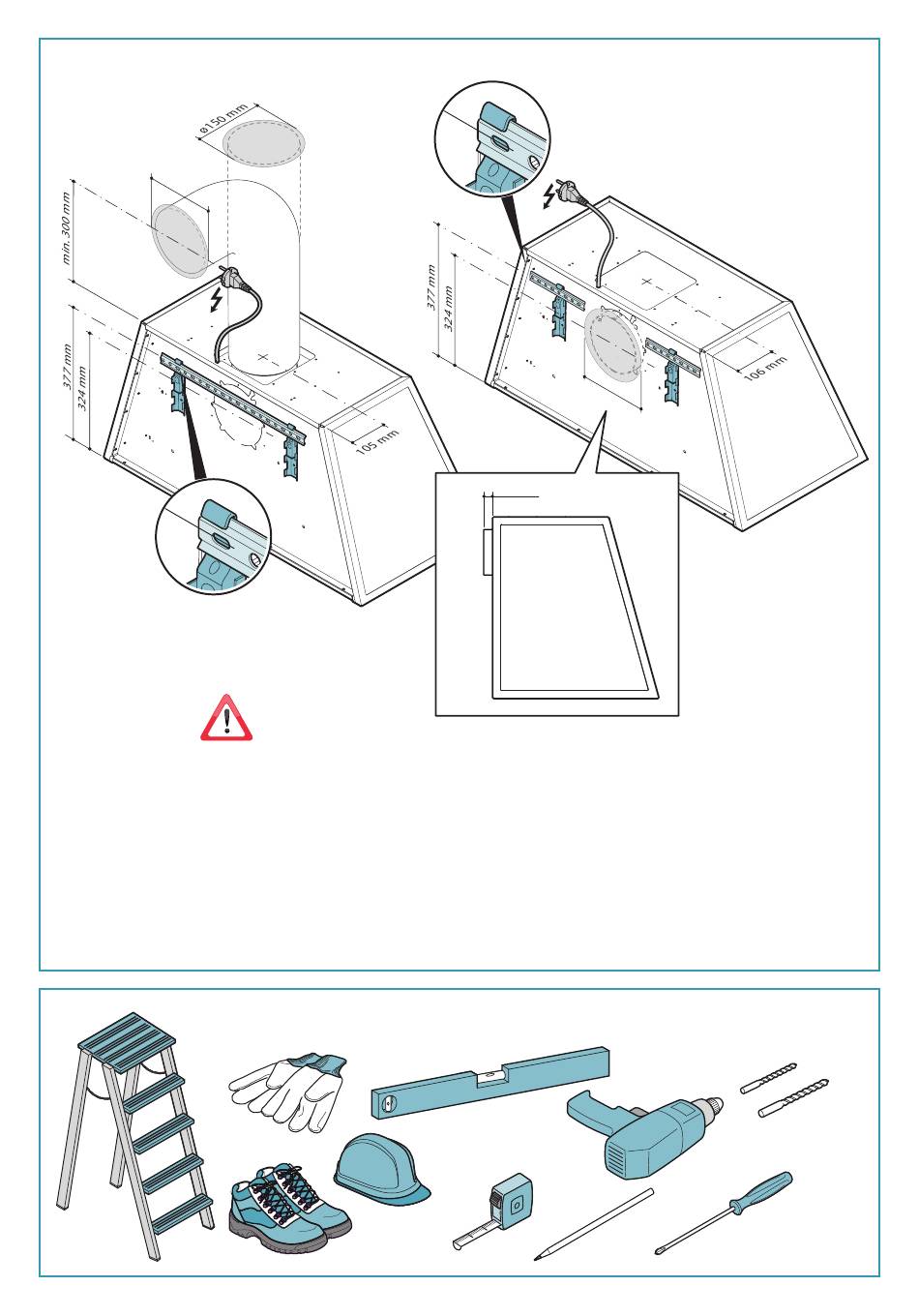 ø150 mm
min. 300 mm
377 mm
324 mm
105 mm
377 mm
324 mm
106 mm