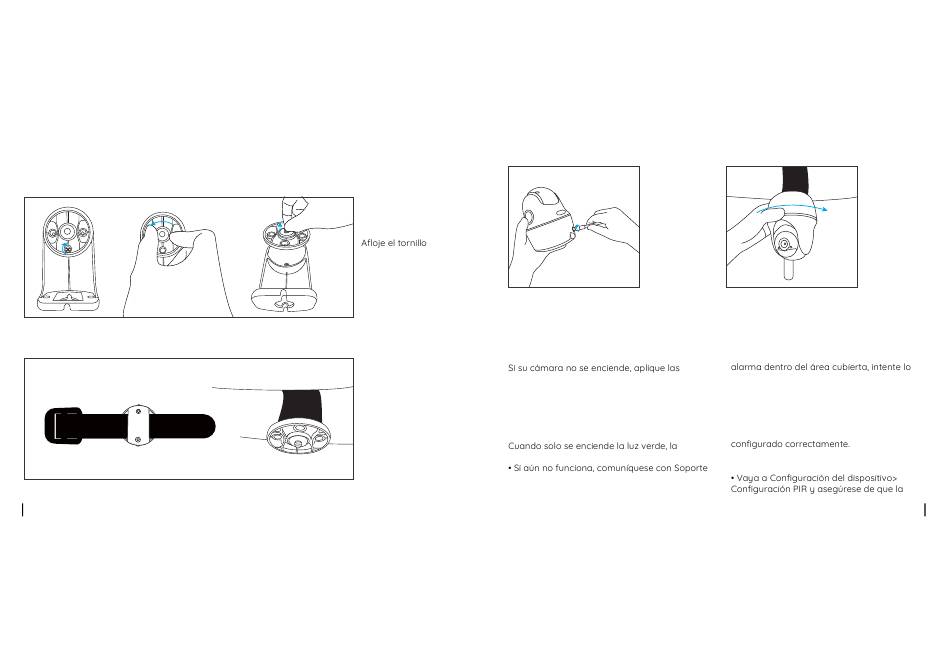 Afloje el tornillo

Si su cámara no se enciende, aplique las

Cuando solo se enciende la luz verde, la

• Si aún no funciona, comuníquese con Soporte

alarma dentro del área cubierta, intente lo

configurado correctamente.

• Vaya a Configuración del dispositivo> Configuración PIR y asegúrese de que la