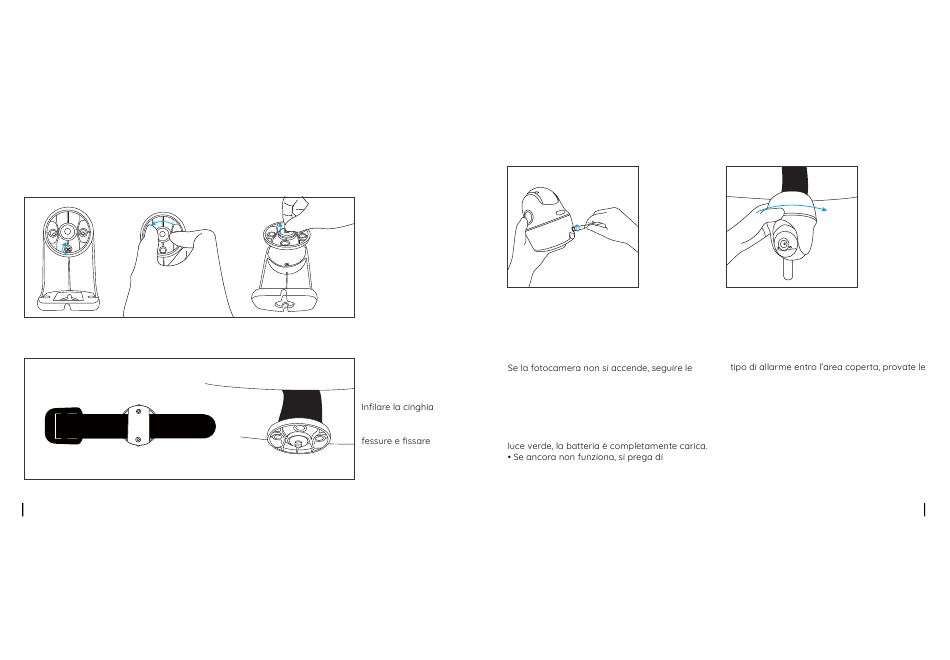 Infilare la cinghia

fessure e fissare

Se la fotocamera non si accende, seguire le

luce verde, la batteria è completamente carica.
• Se ancora non funziona, si prega di

tipo di allarme entro l'area coperta, provate le