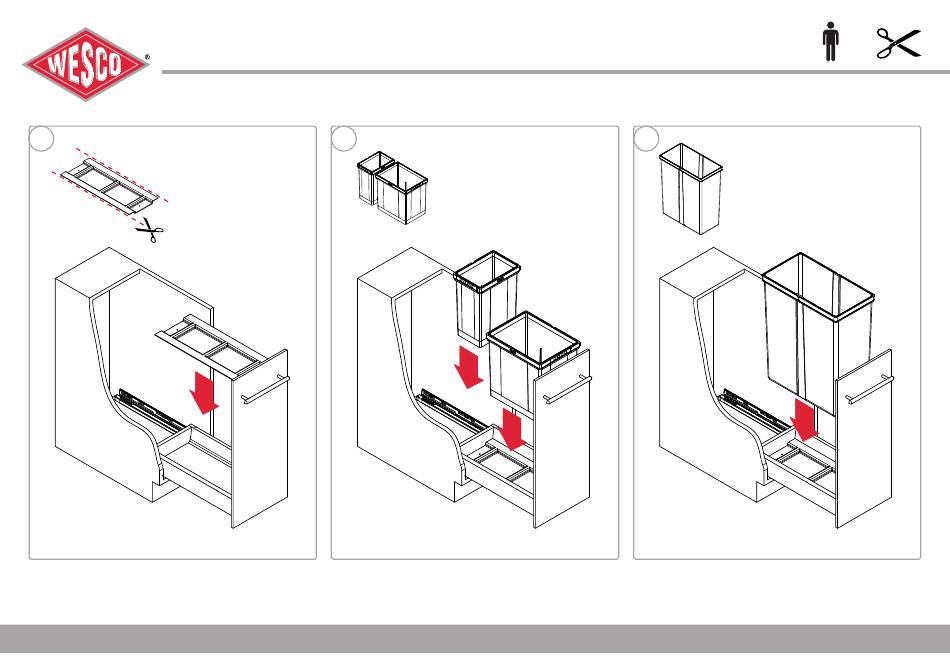 WESCO®