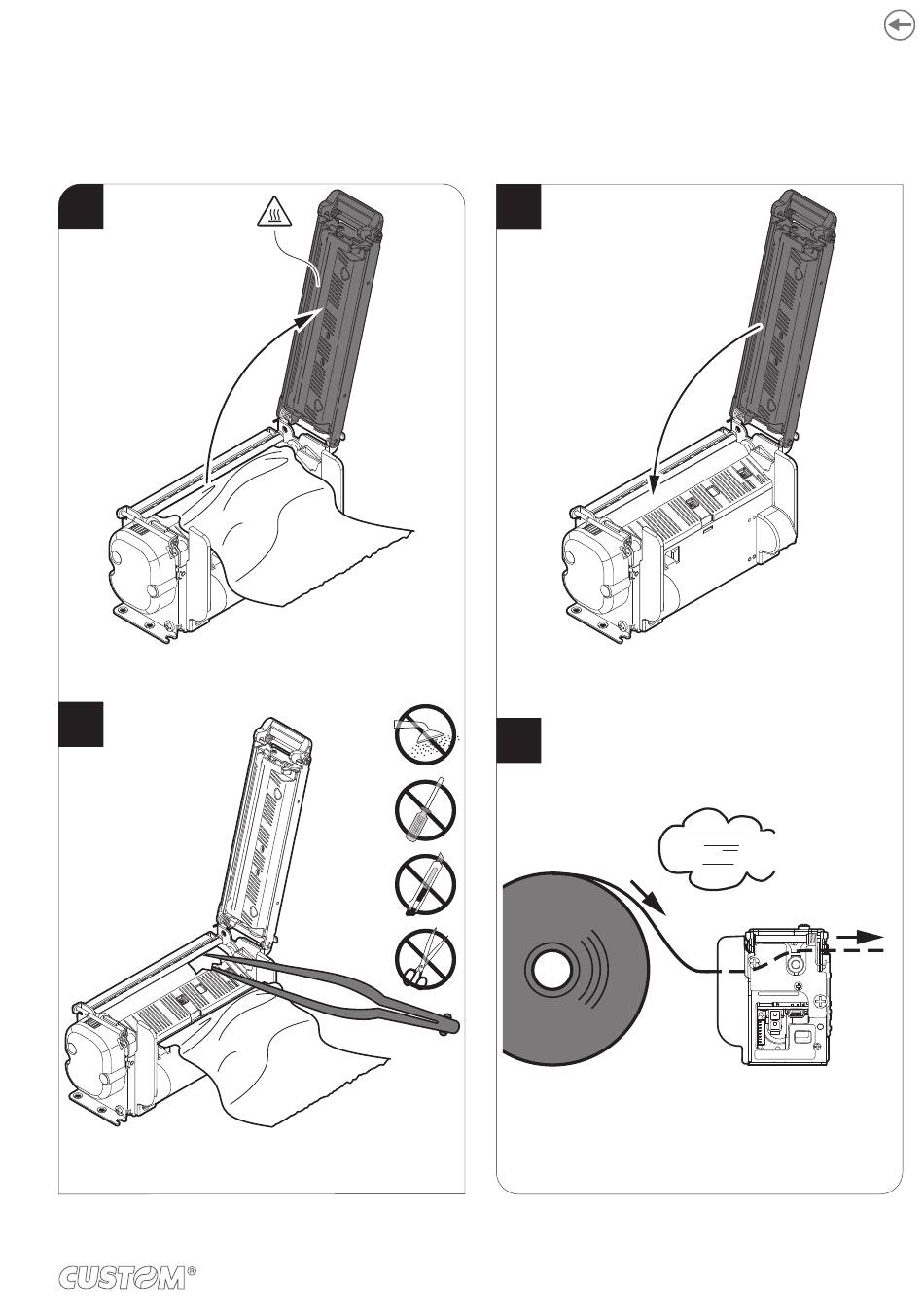 CUSTOM®