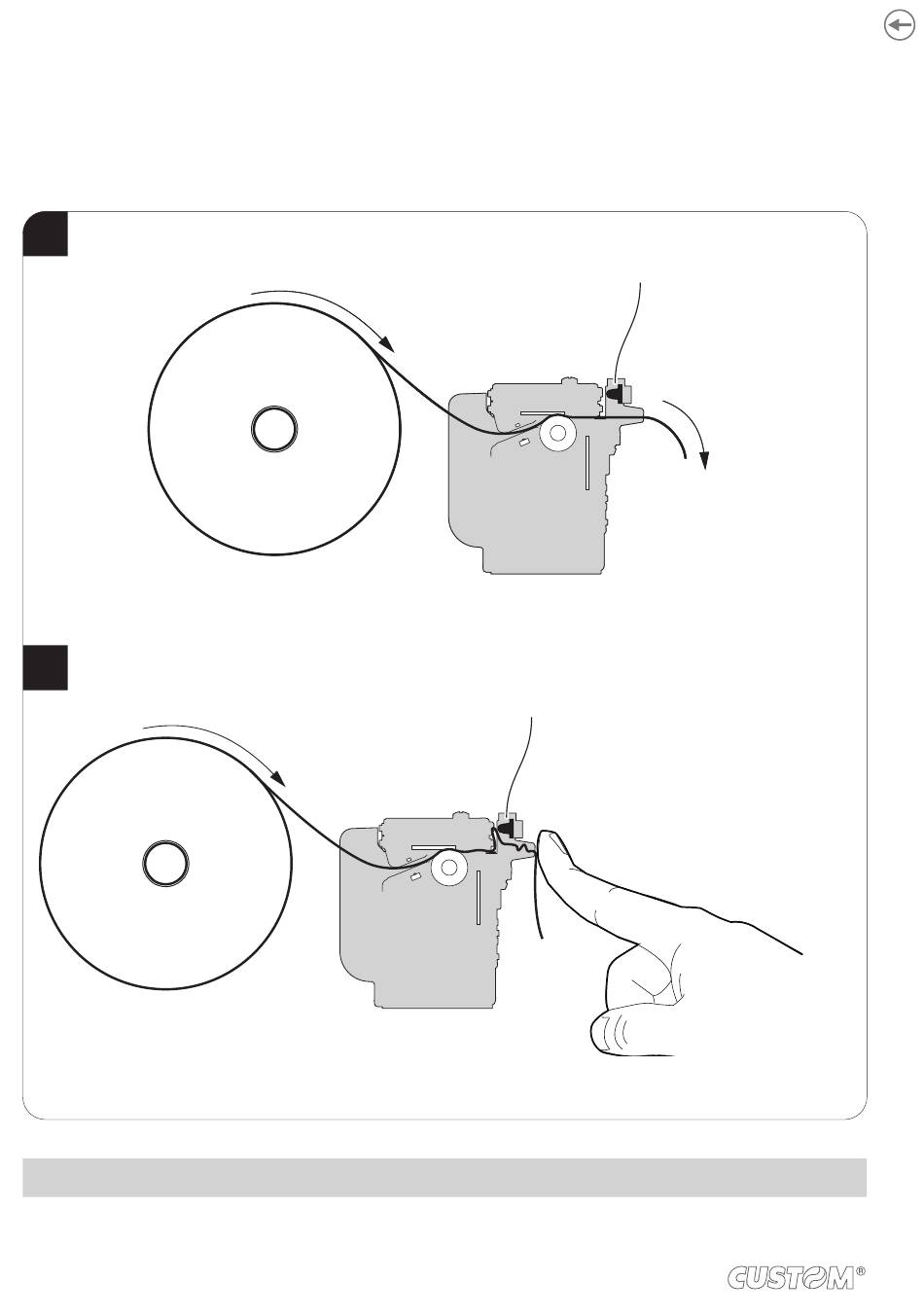 CUSTOM®