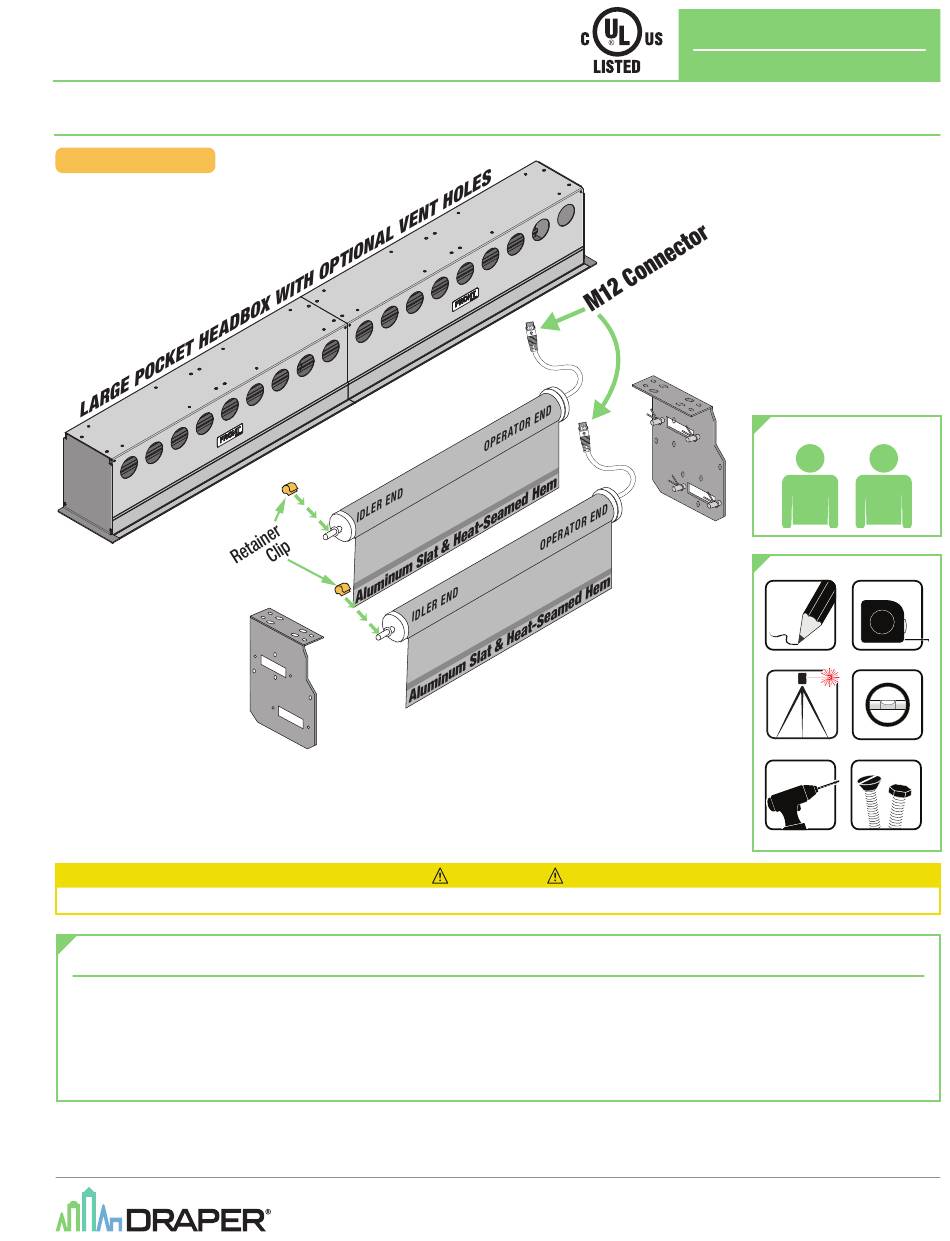 C UL US
LISTED

LARGE POCKET HEADBOX WITH OPTIONAL VENT HOLES

M12 Connector

OPERATOR END

IDLER END

Aluminum Slat & Heat-Seamed Hem

Retainer Clip

OPERATOR END

IDLER END

Aluminum Slat & Heat-Seamed Hem

DRAPER®