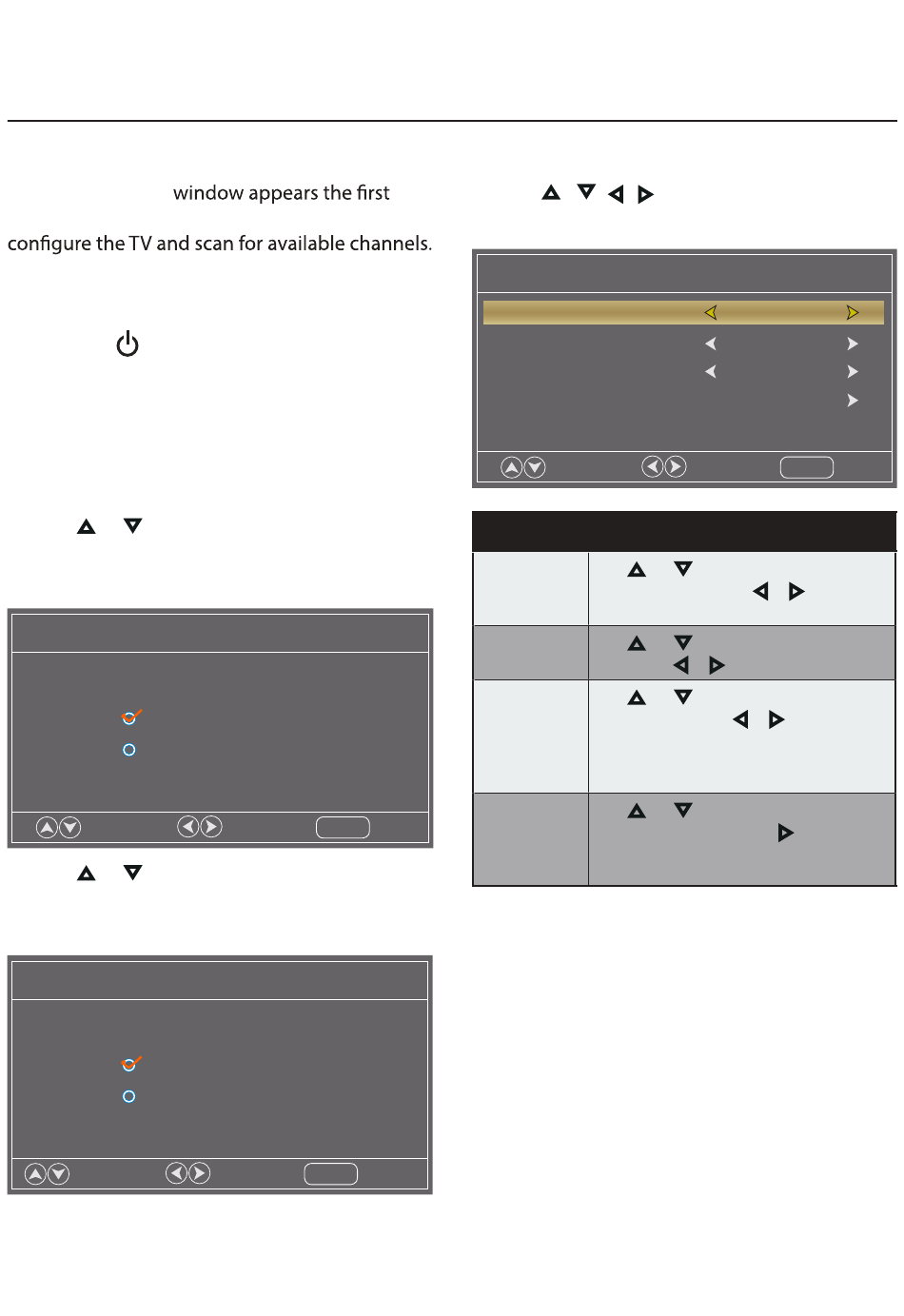 window appears the first

configure the TV and scan for available channels.