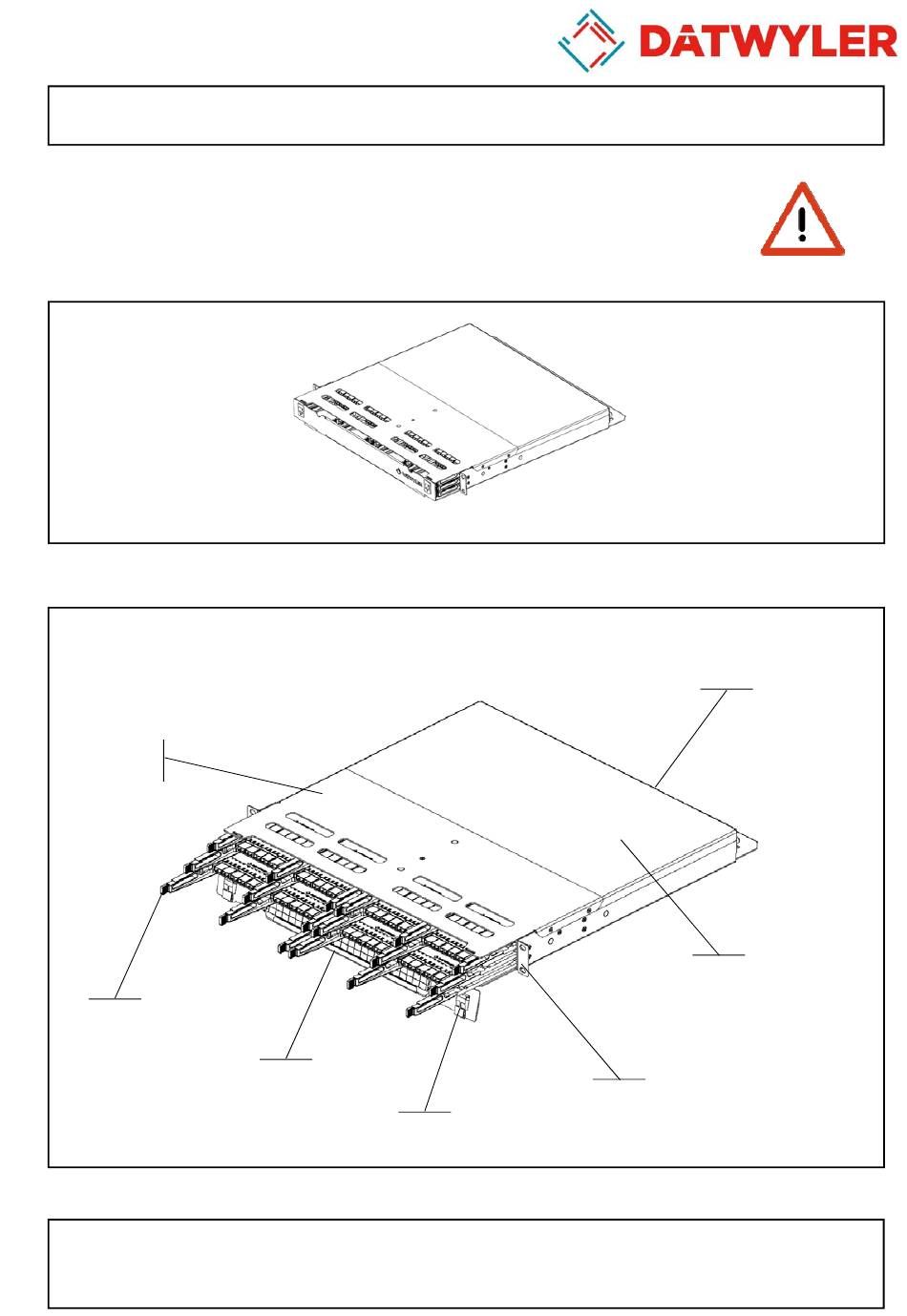 DATWYLER