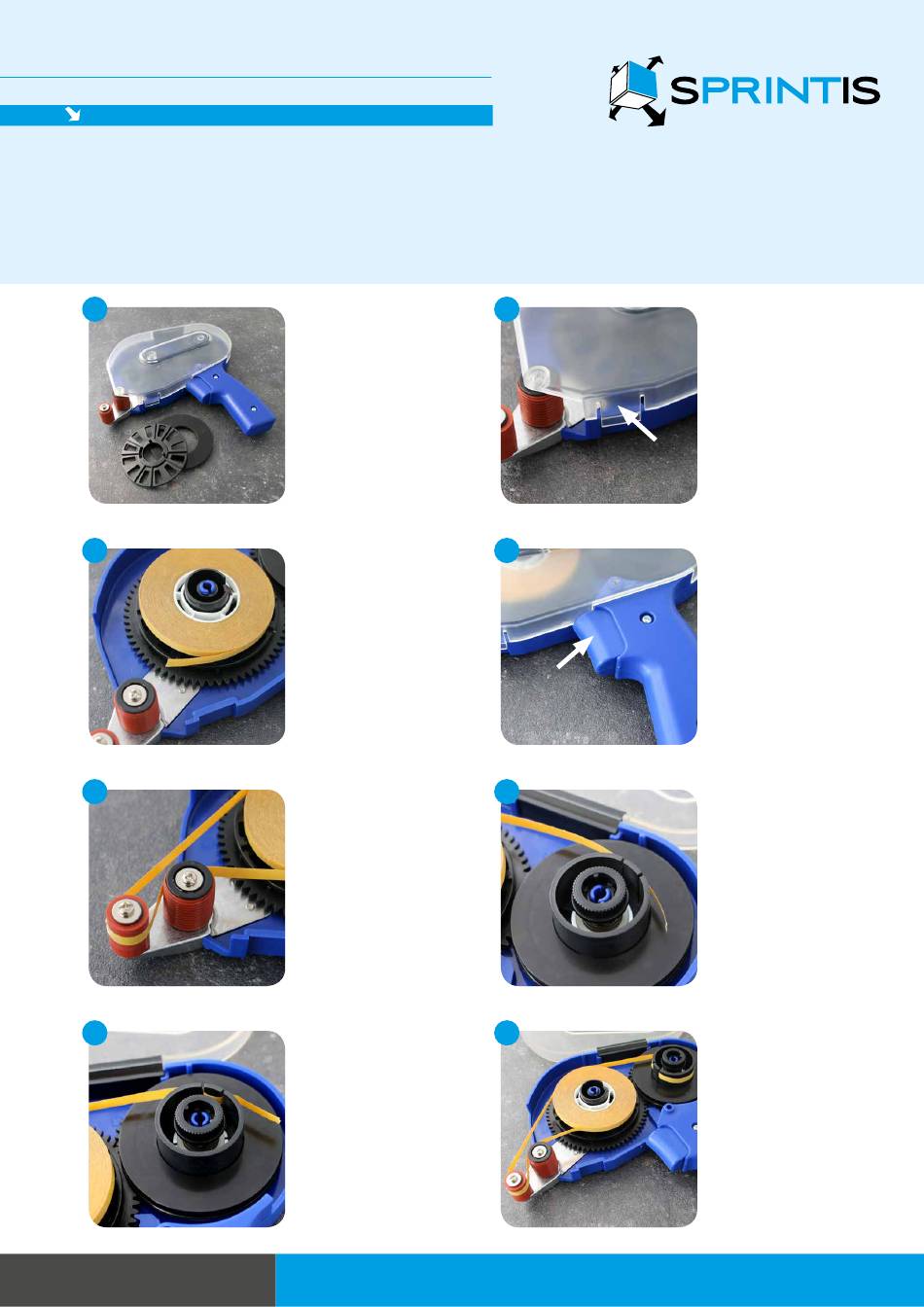 SPRINTIS