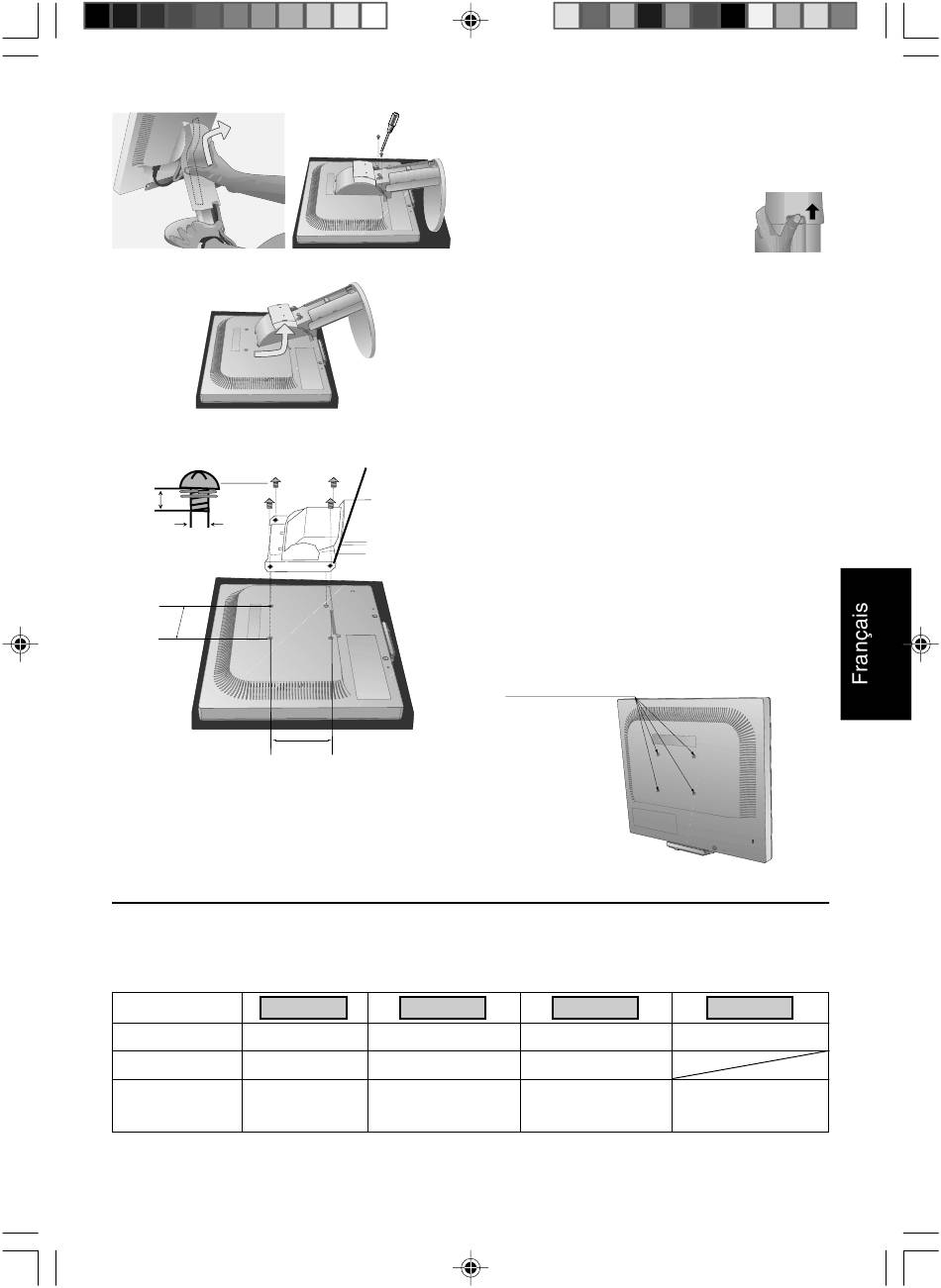 Français