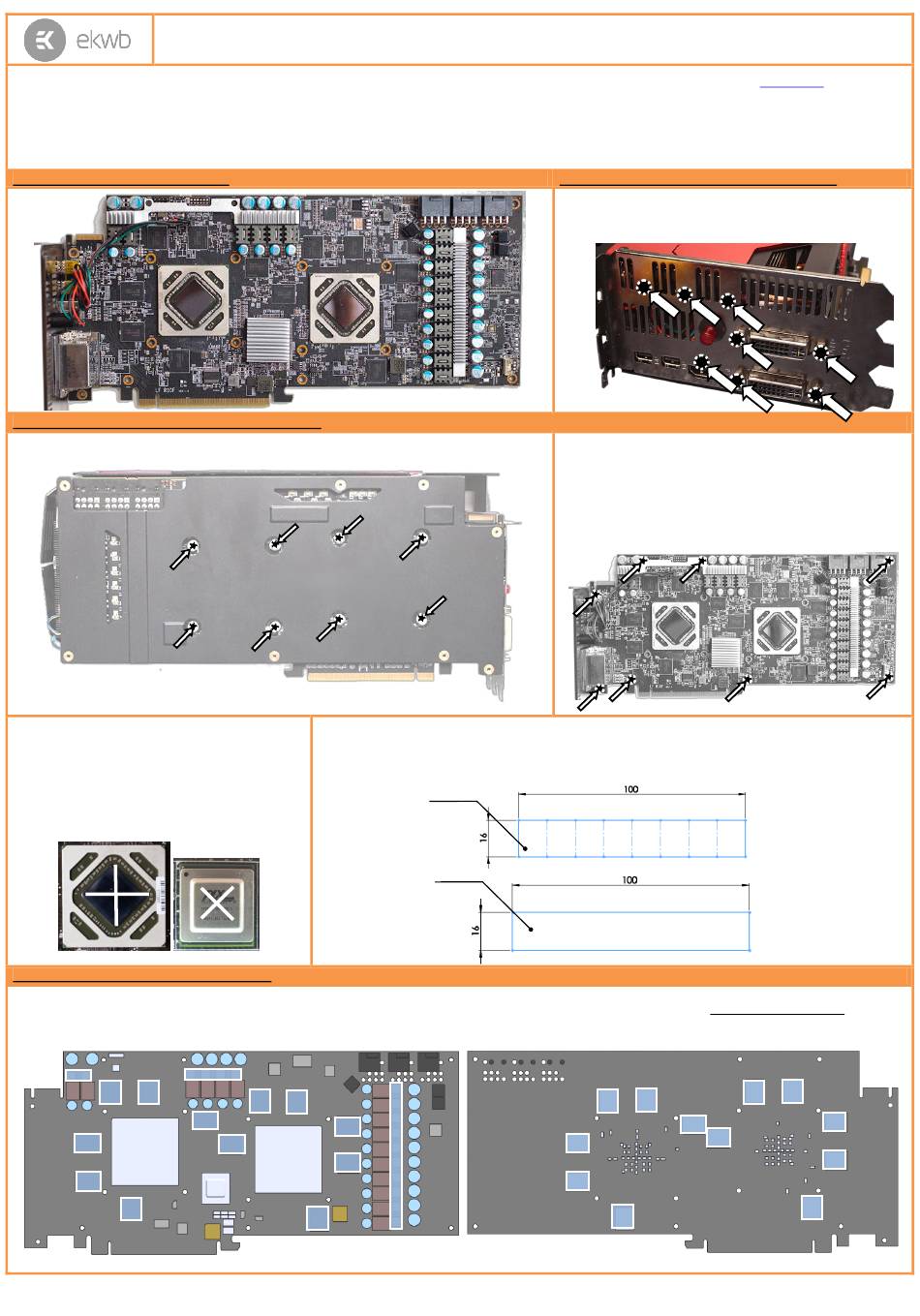 ekwb

100

16

100

16