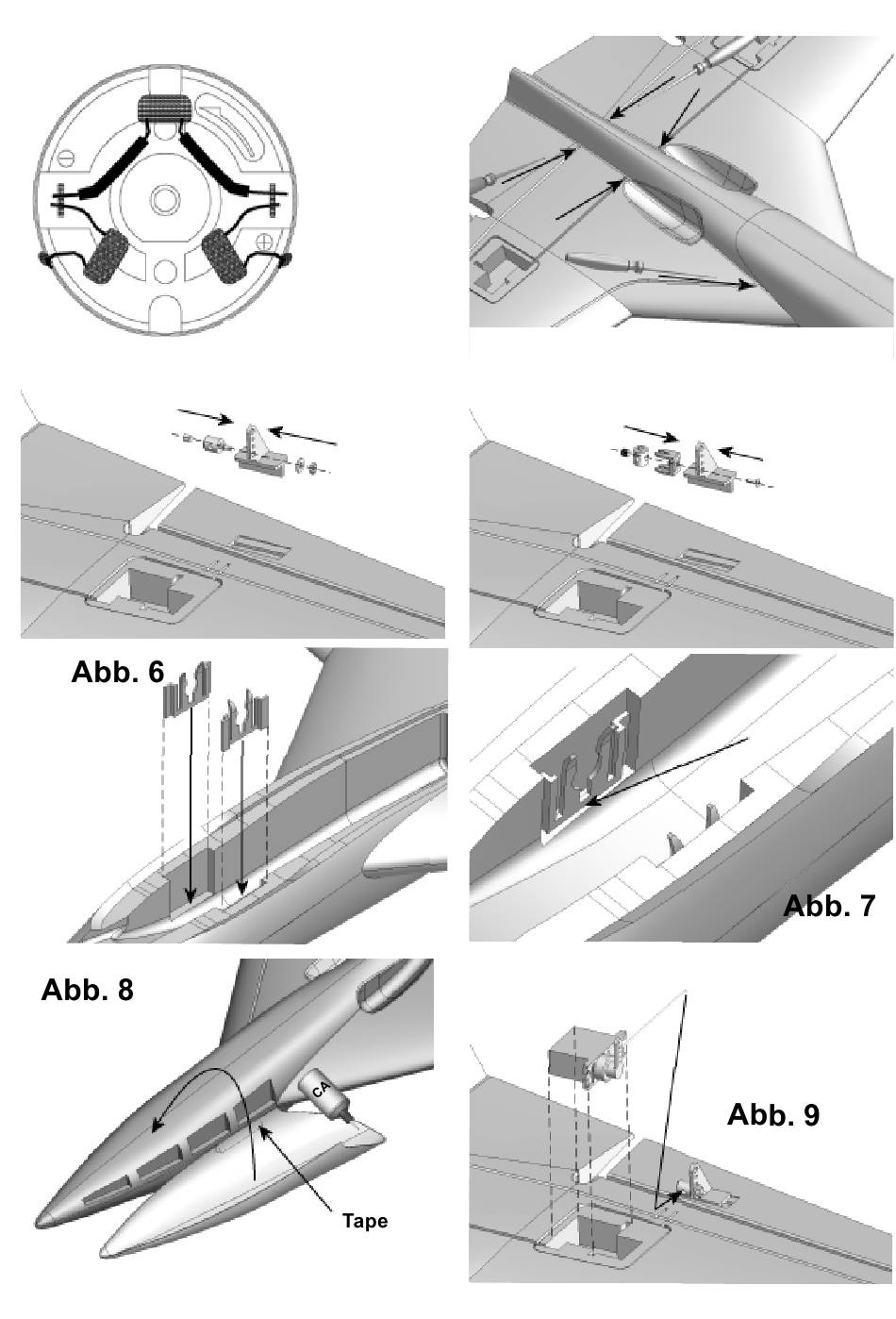 Abb. 6

Abb. 7

Abb. 8

CA

Tape

Abb. 9