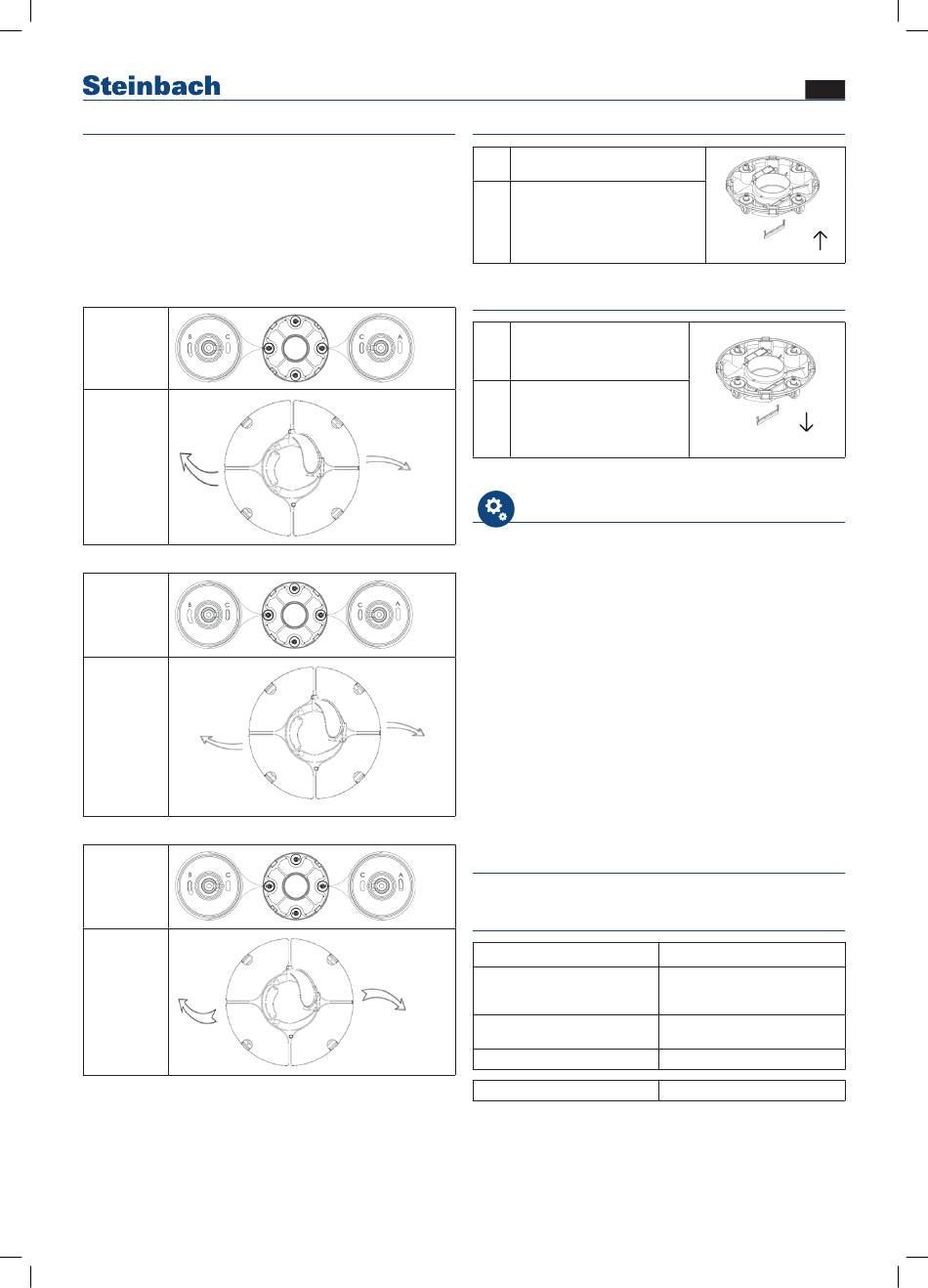 Steinbach

B C C A

B C C A

B C C A