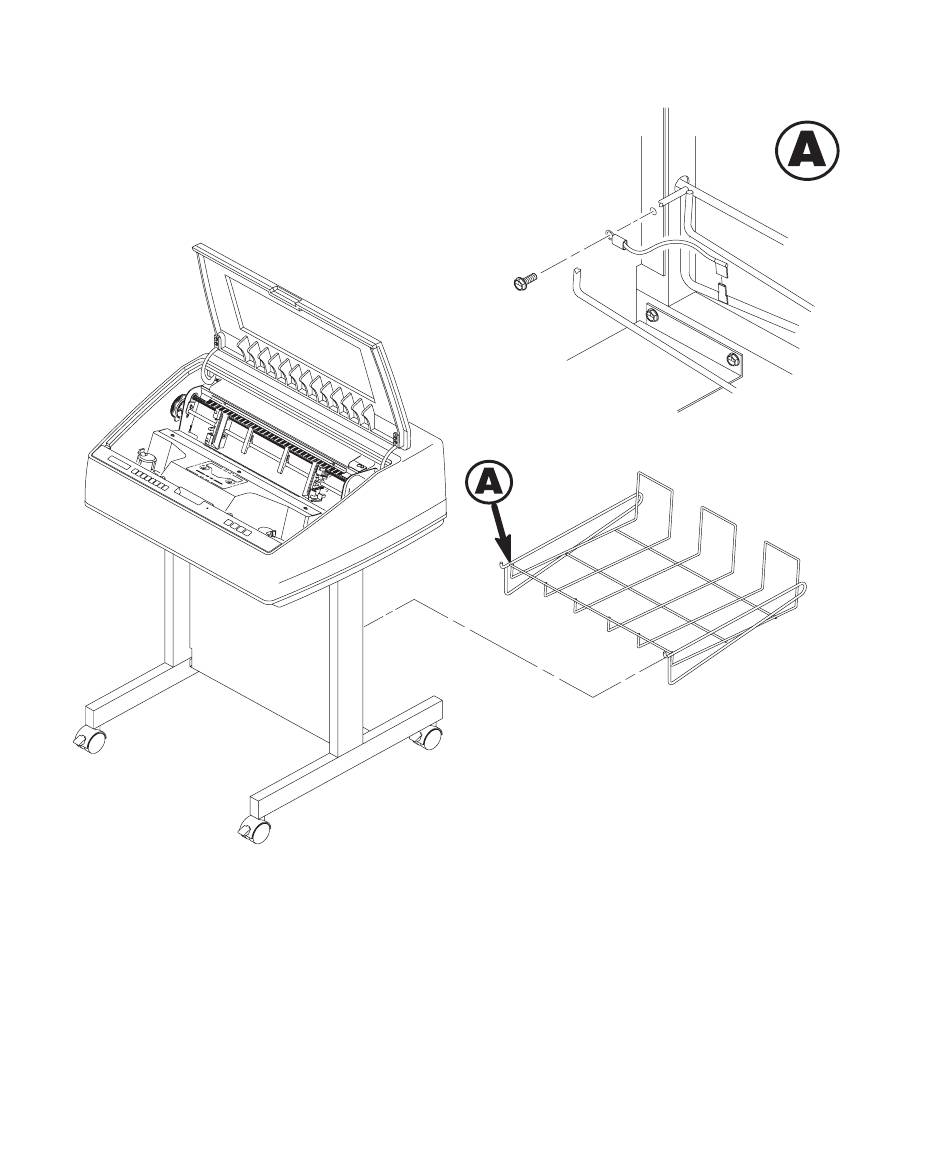 A

A