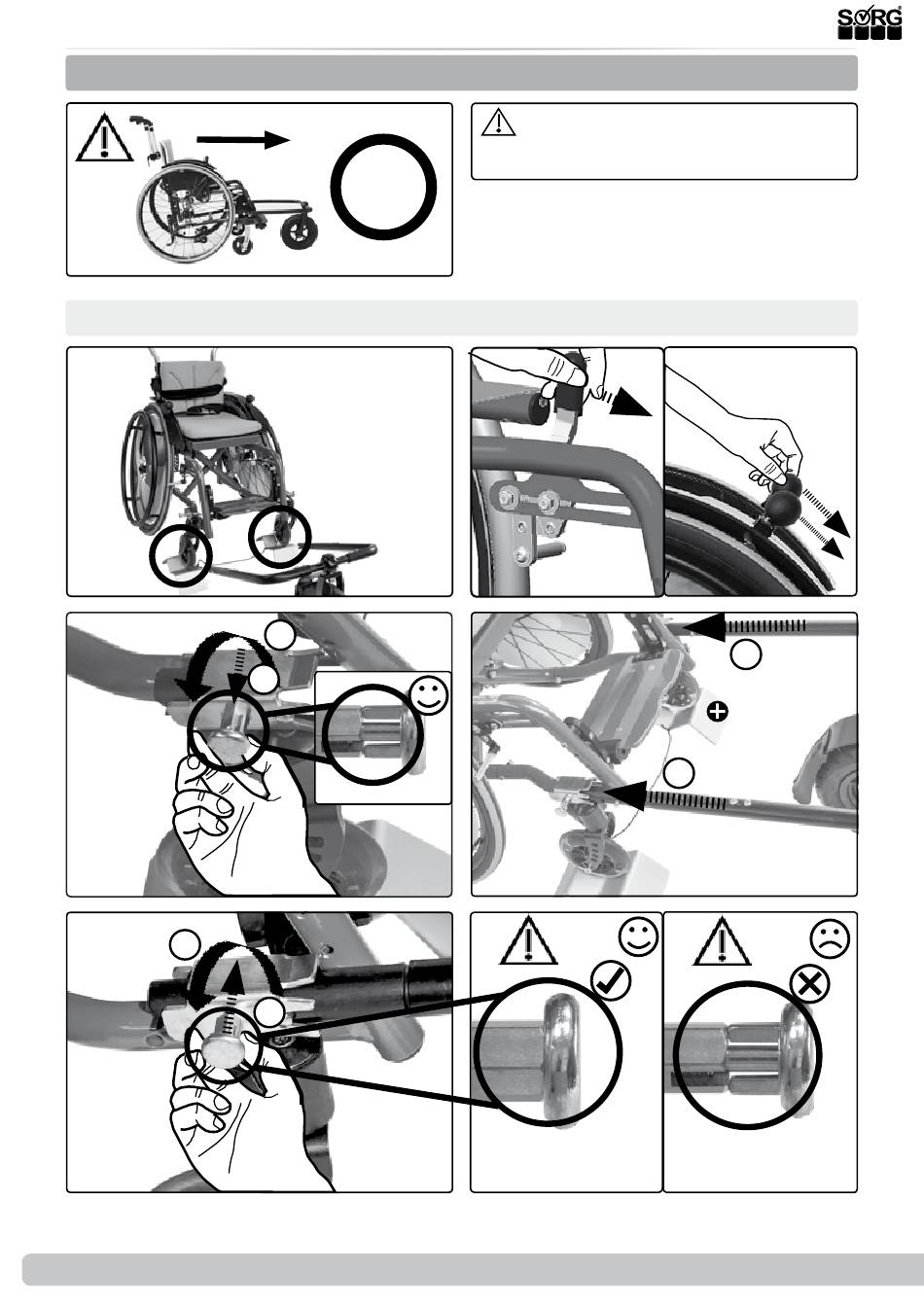 SORG