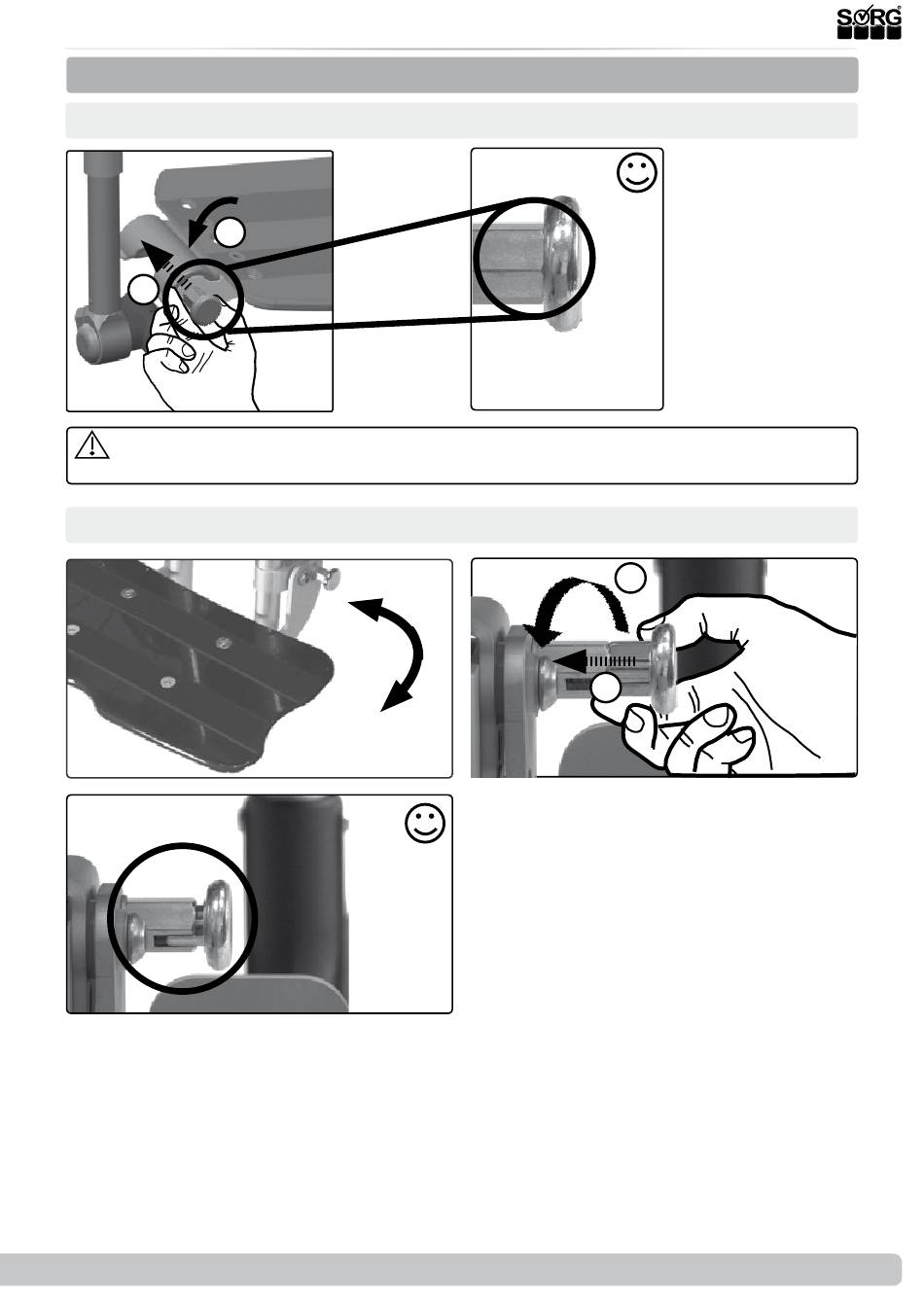 SORG