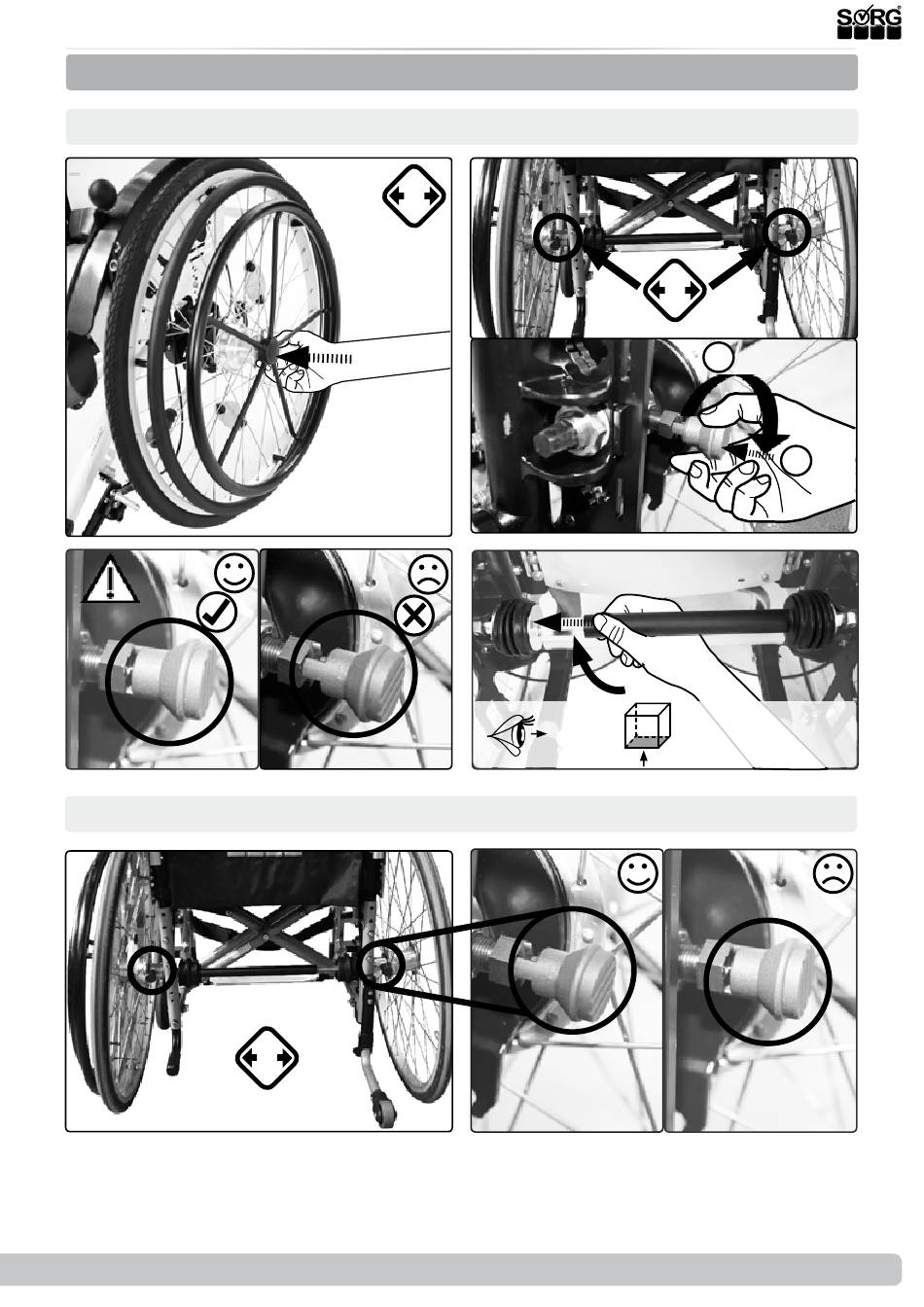 SORG