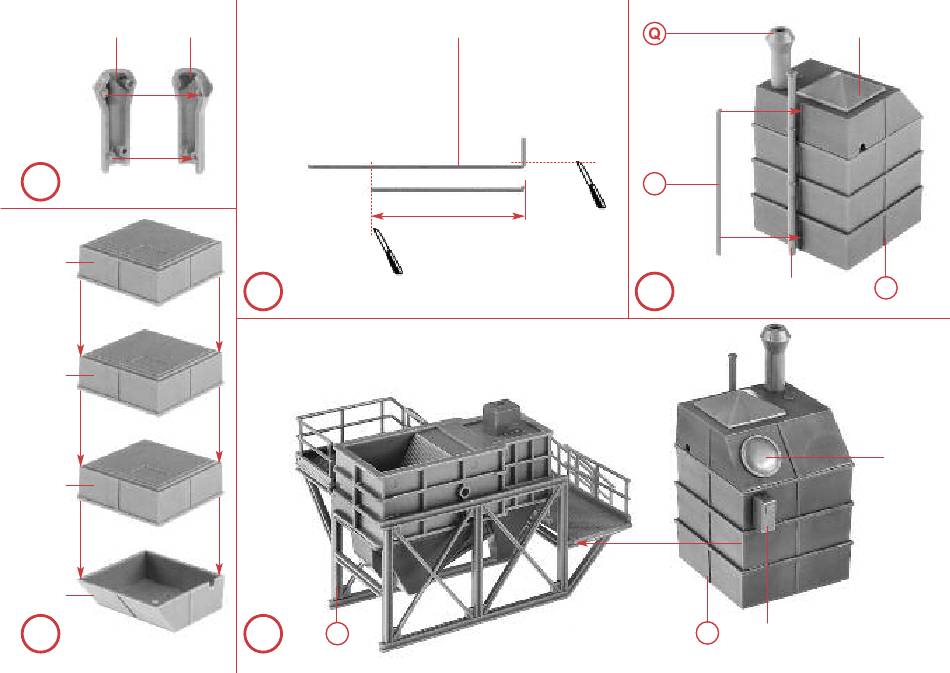 Q