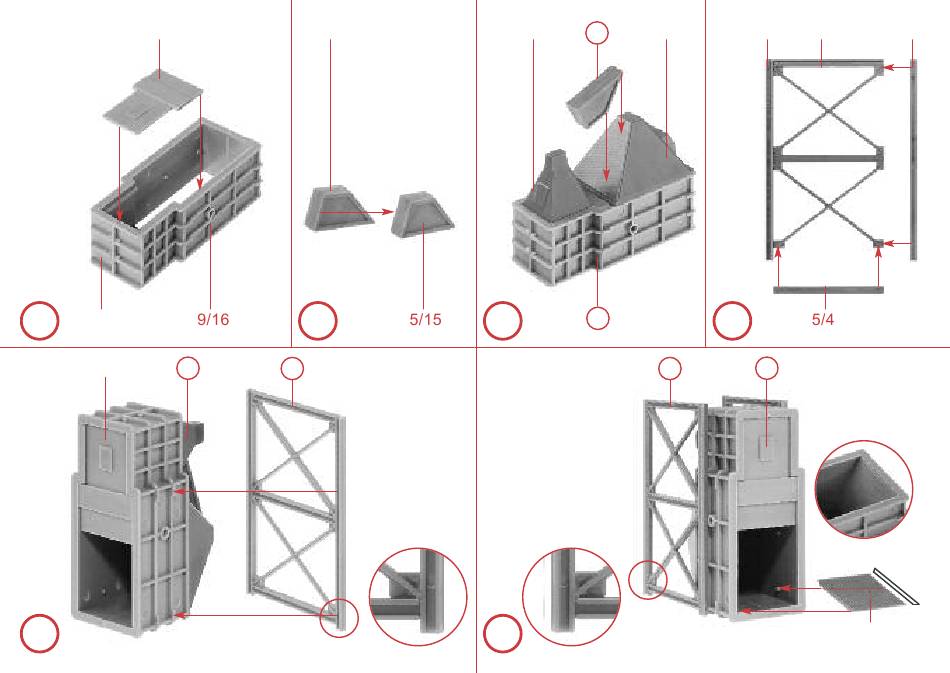 9/16

5/15

5/4