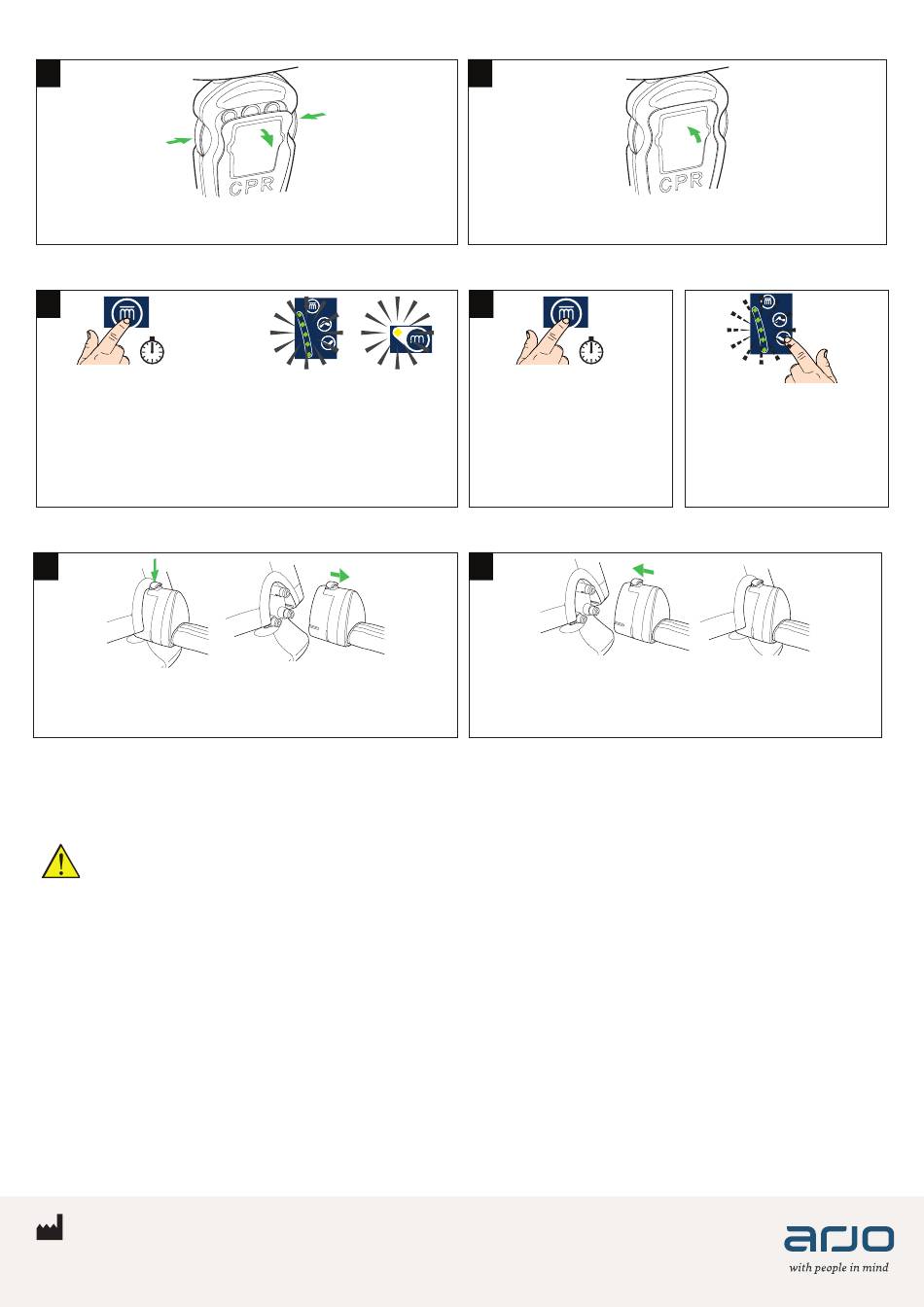 CPR

CPR

arjo
with people in mind