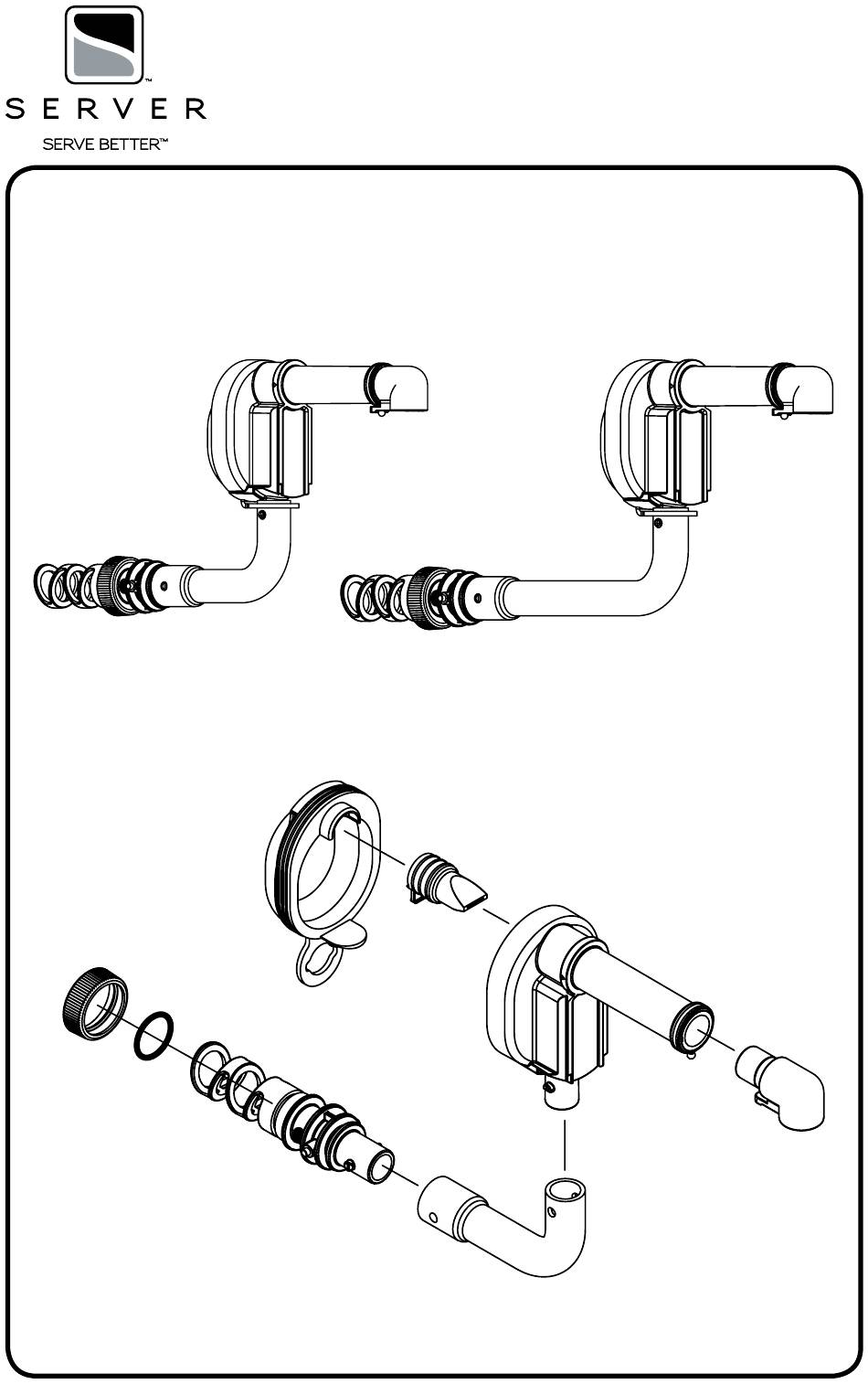 ™
SERVER
SERVE BETTER™