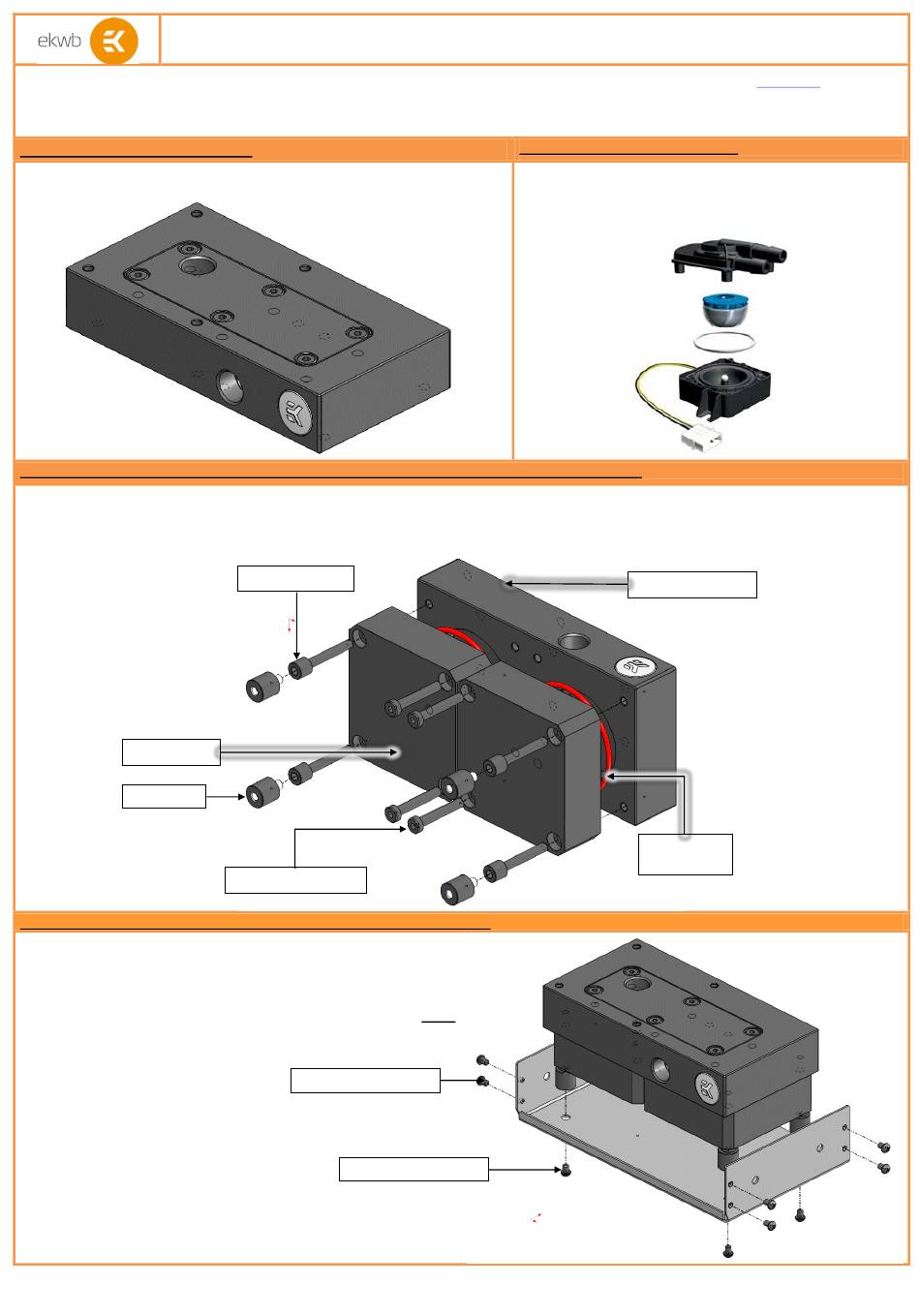 ekwb