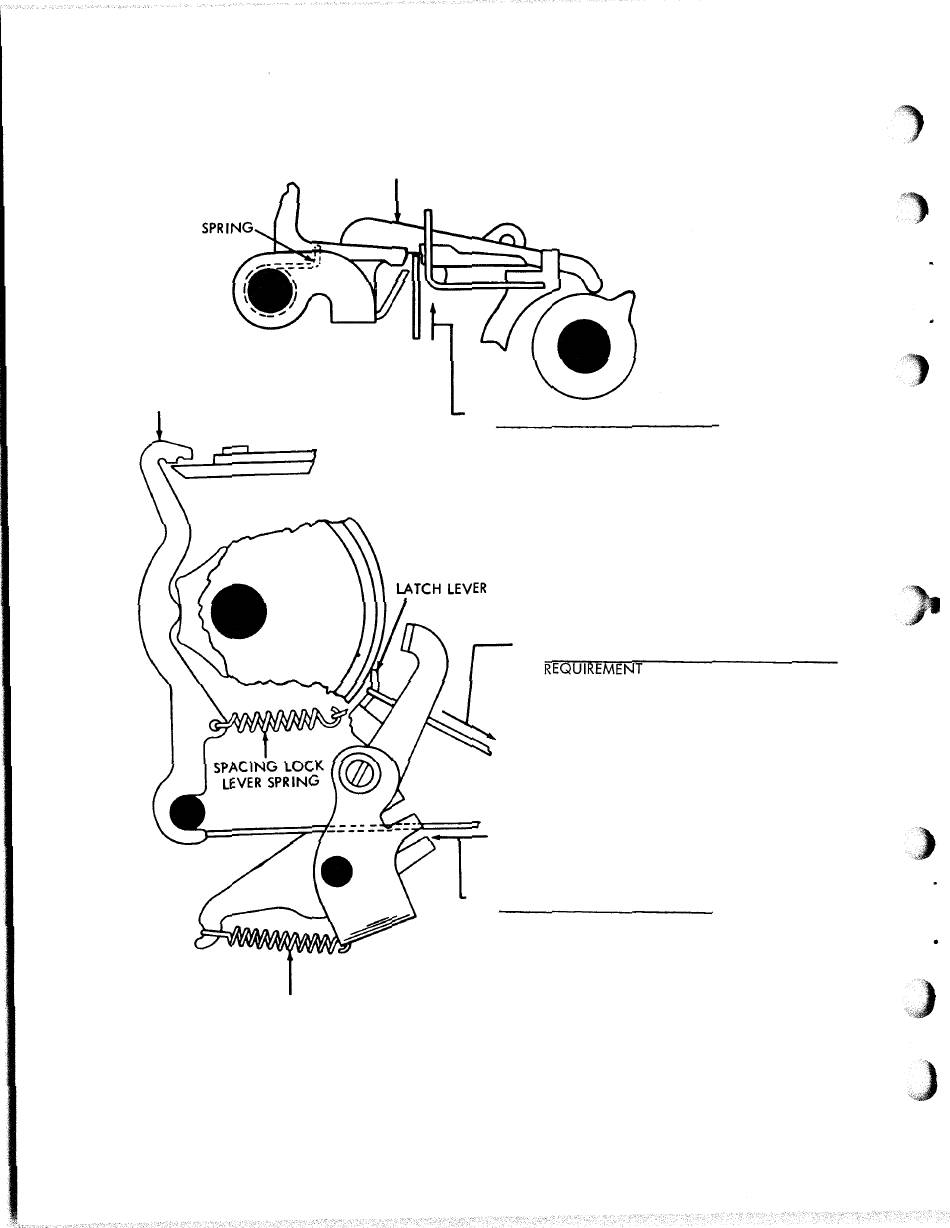 SPRING

LATCH LEVER

REQUIREMENT

SPACING LOCK LEVER SPRING