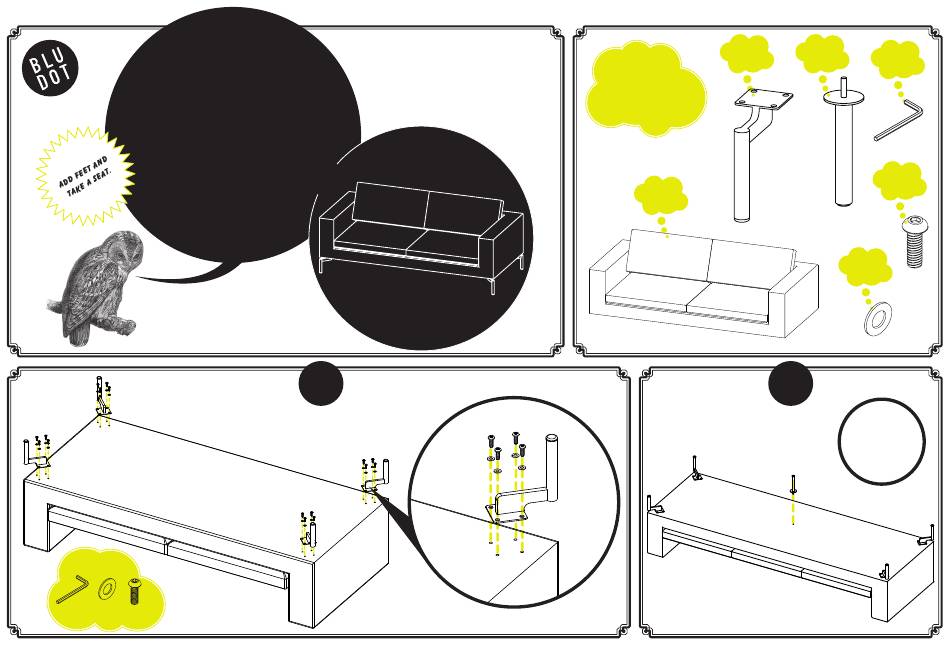 BLU DOT

ADD FEET AND TAKE A SEAT.