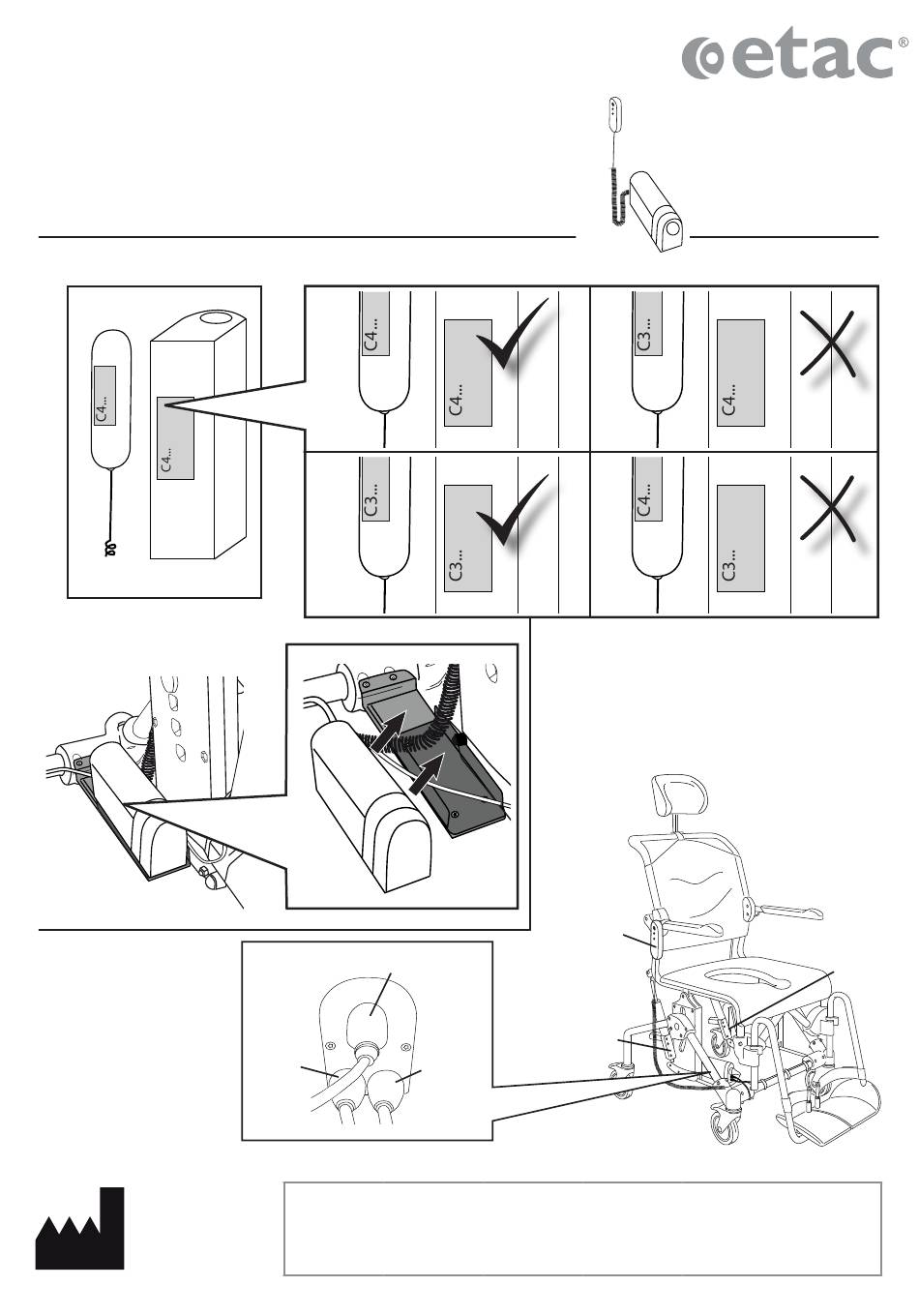 etac®

C4...

C4...

C4...

C4...

C3...

C4...

C3...

C3...

C4...

C3...