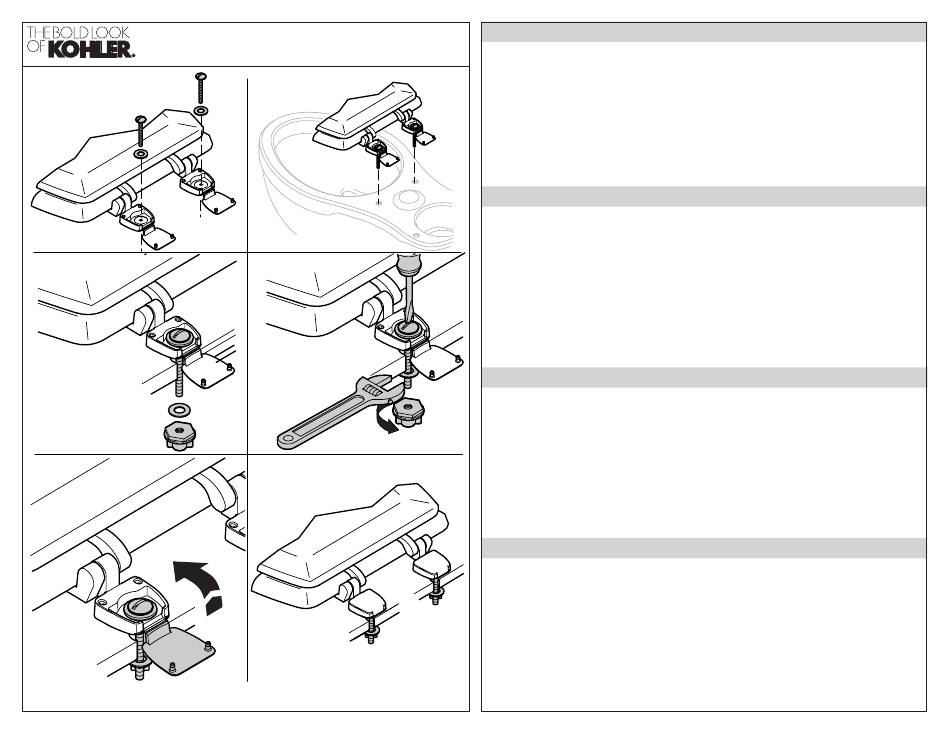 THE BOLD LOOK OF KOHLER.