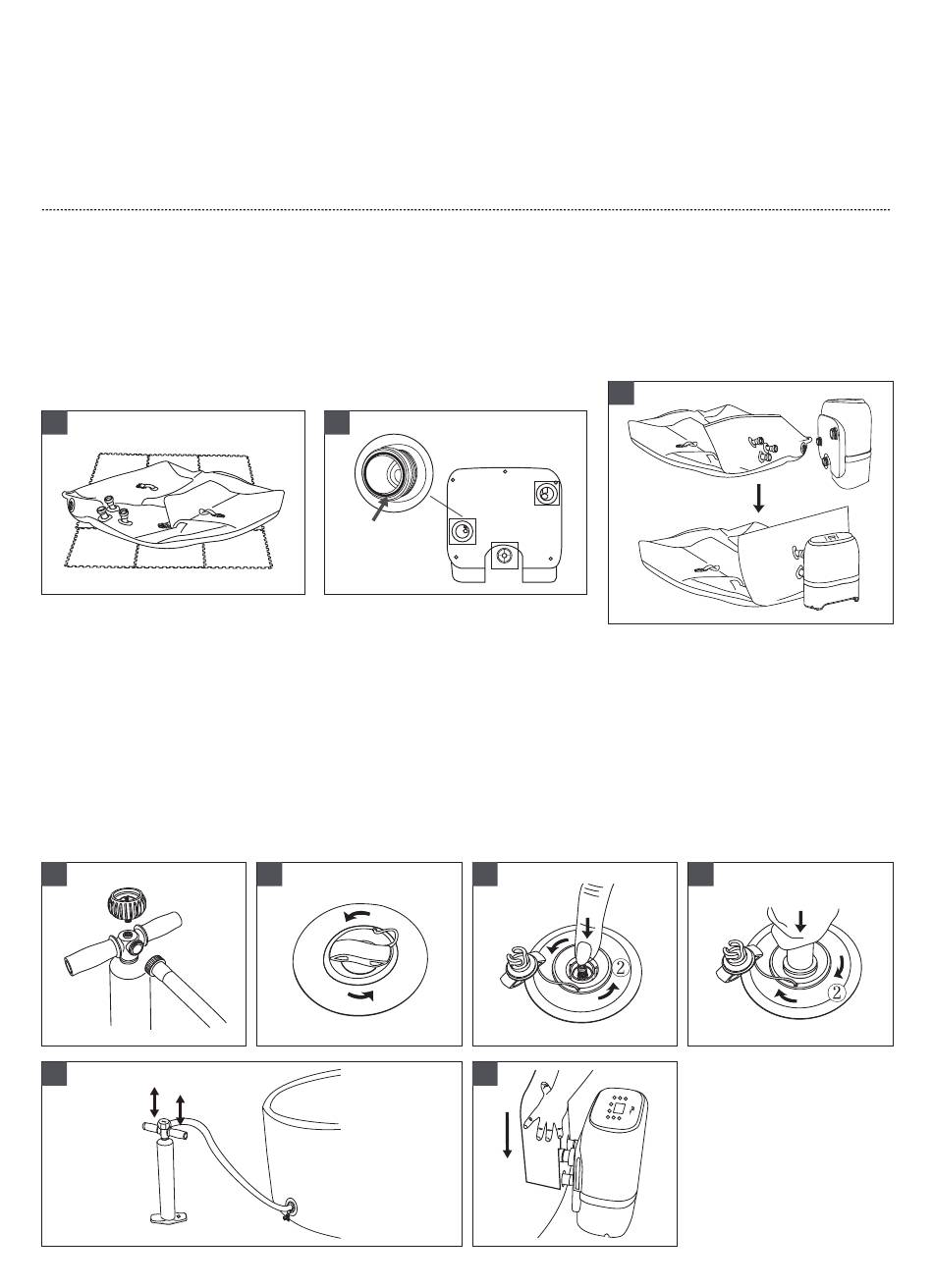 ②

②