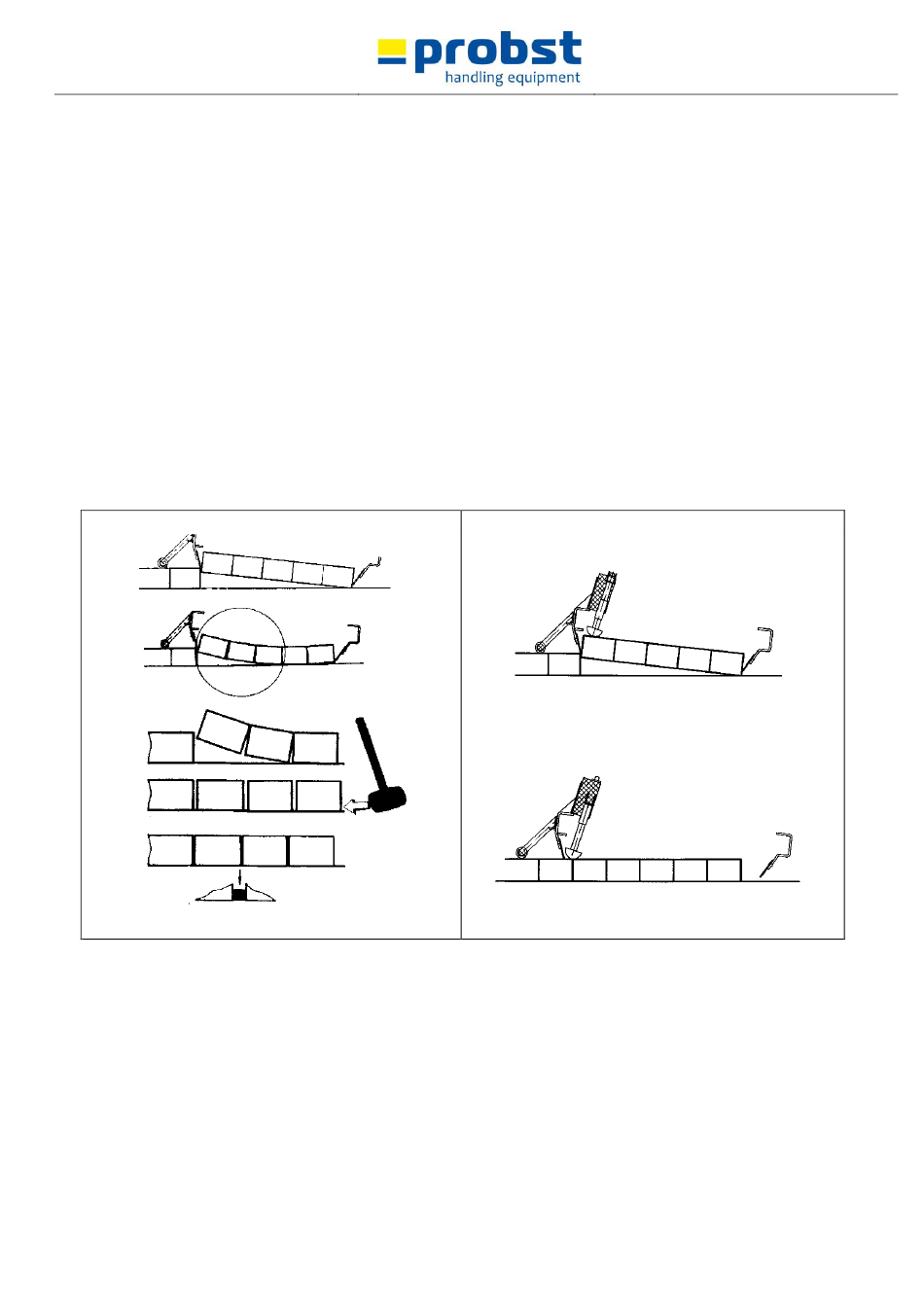 probst
handling equipment