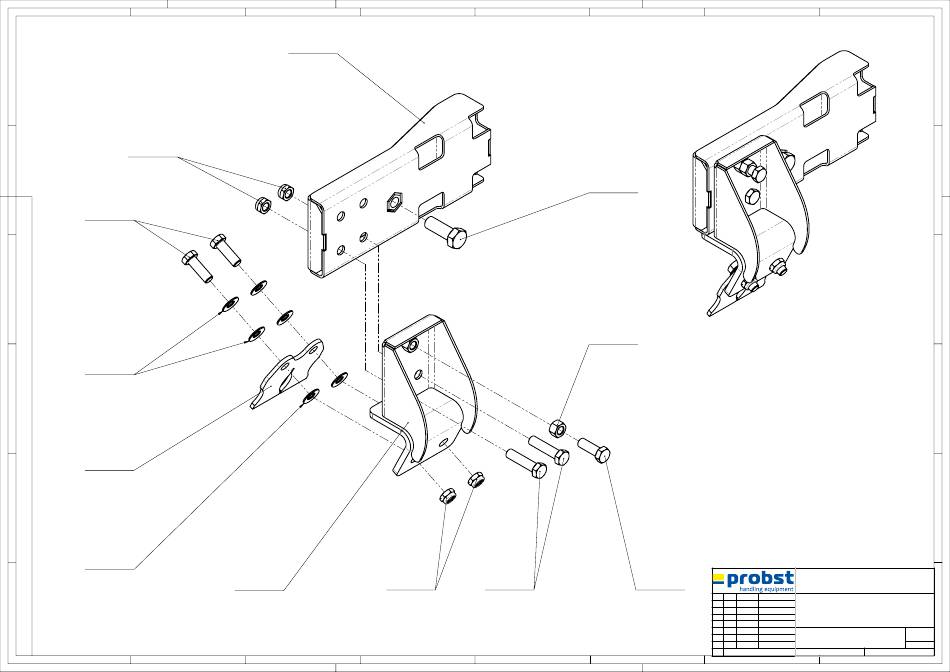 probst
handling equipment