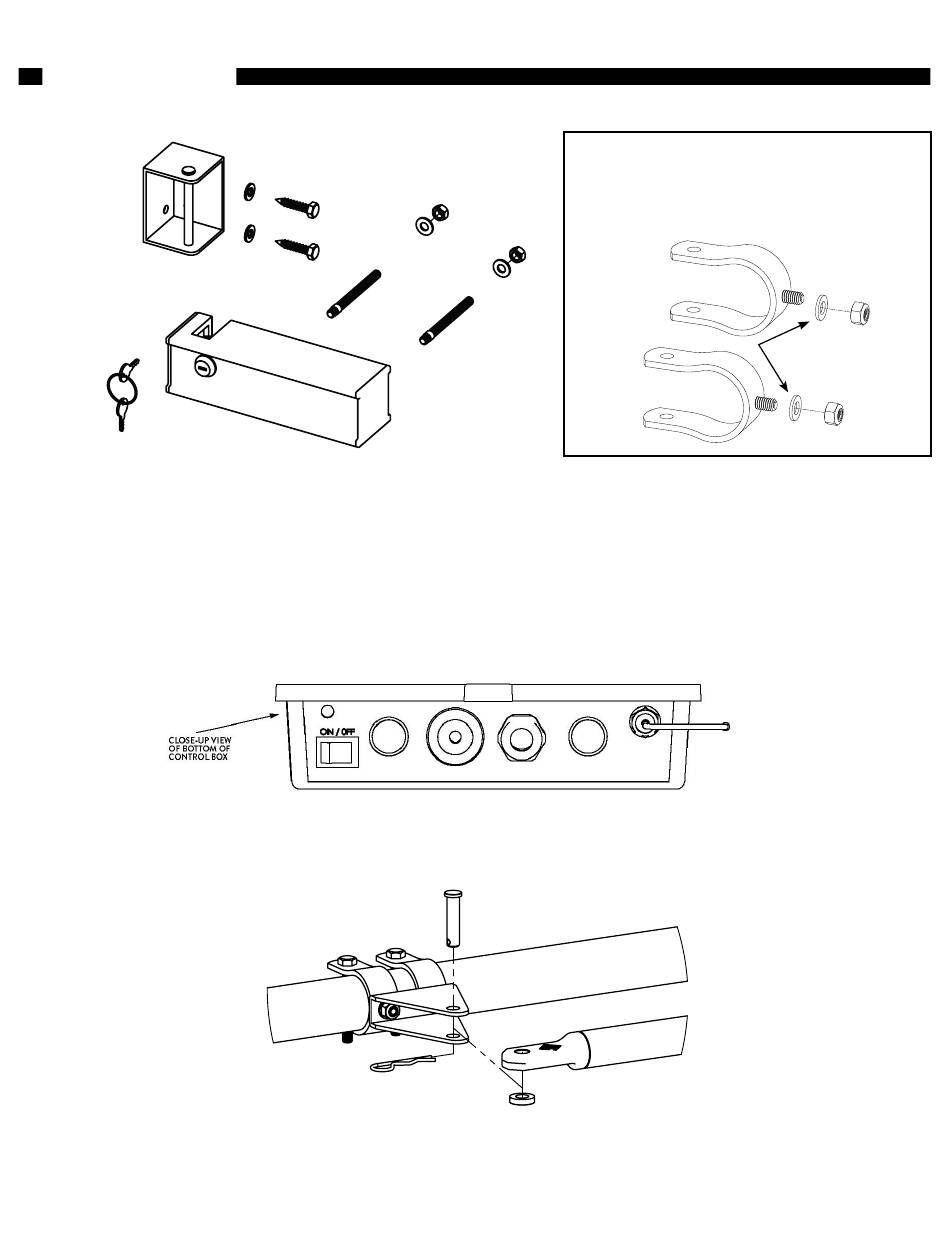 CLOSE-UP VIEW OF BOTTOM OF CONTROL BOX

ON / OFF