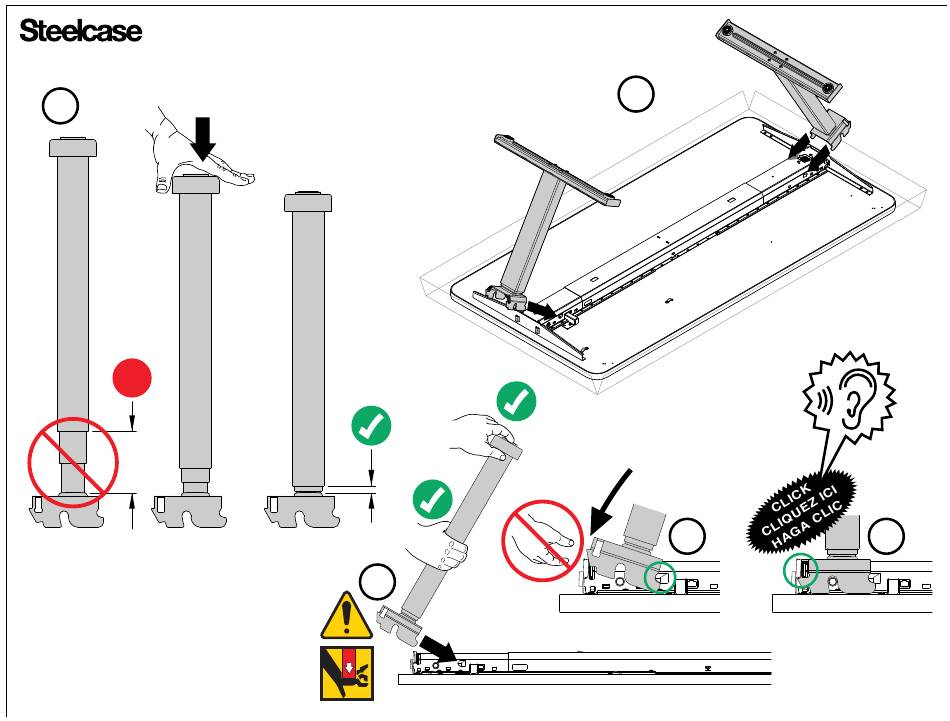 Steelcase

CLICK
CLIQUEZ ICI
HAGA CLIC