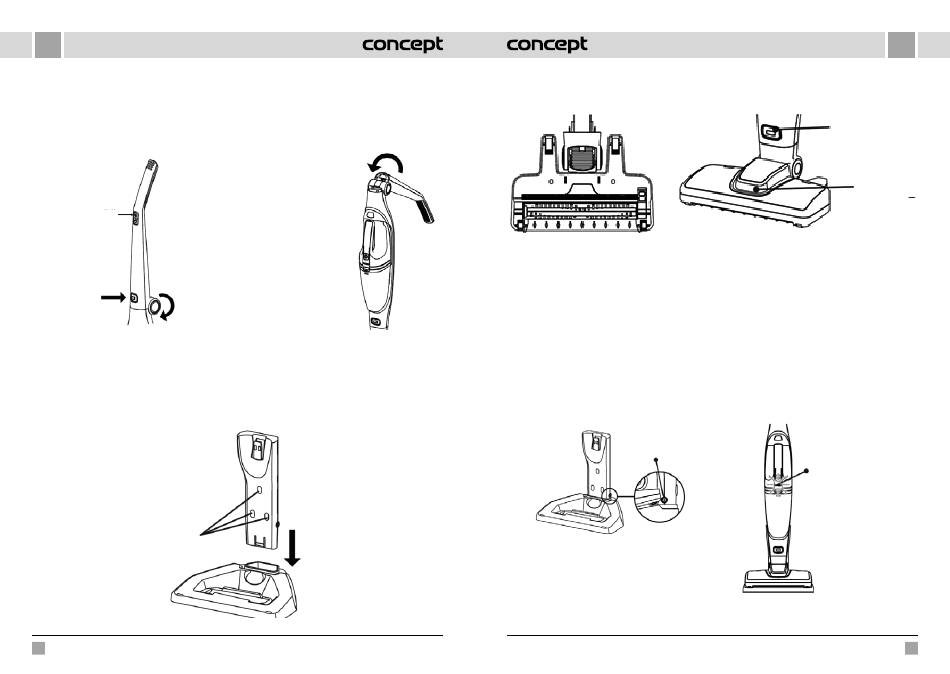 concept

concept