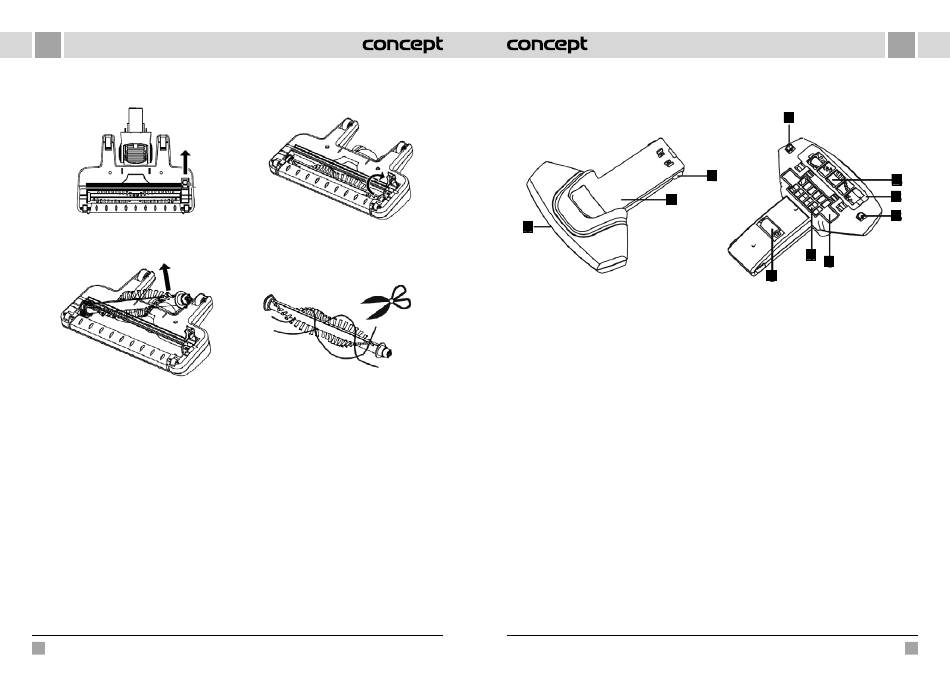 concept

concept