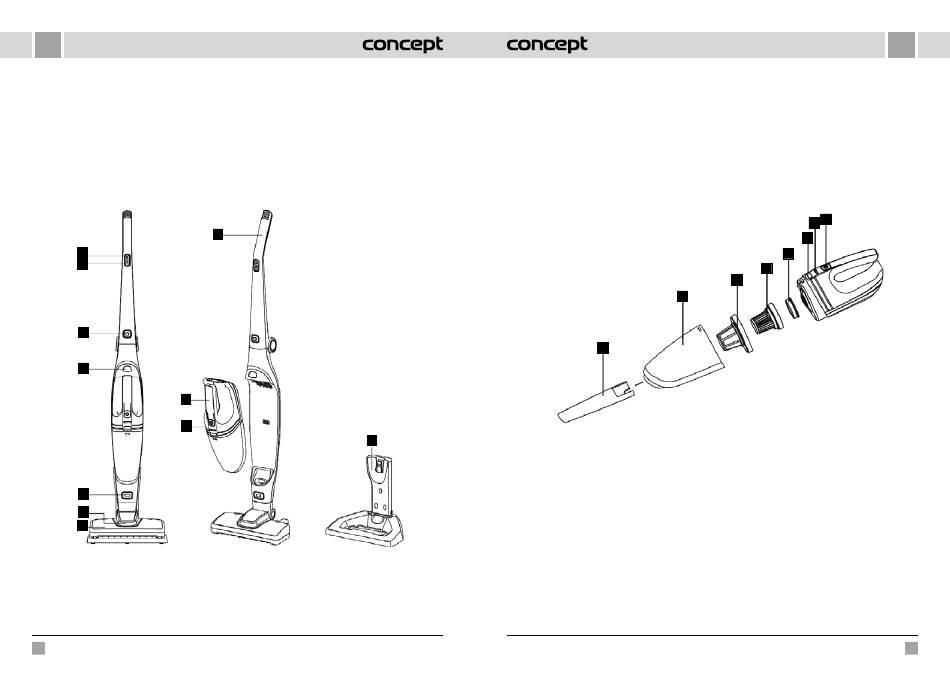 concept concept