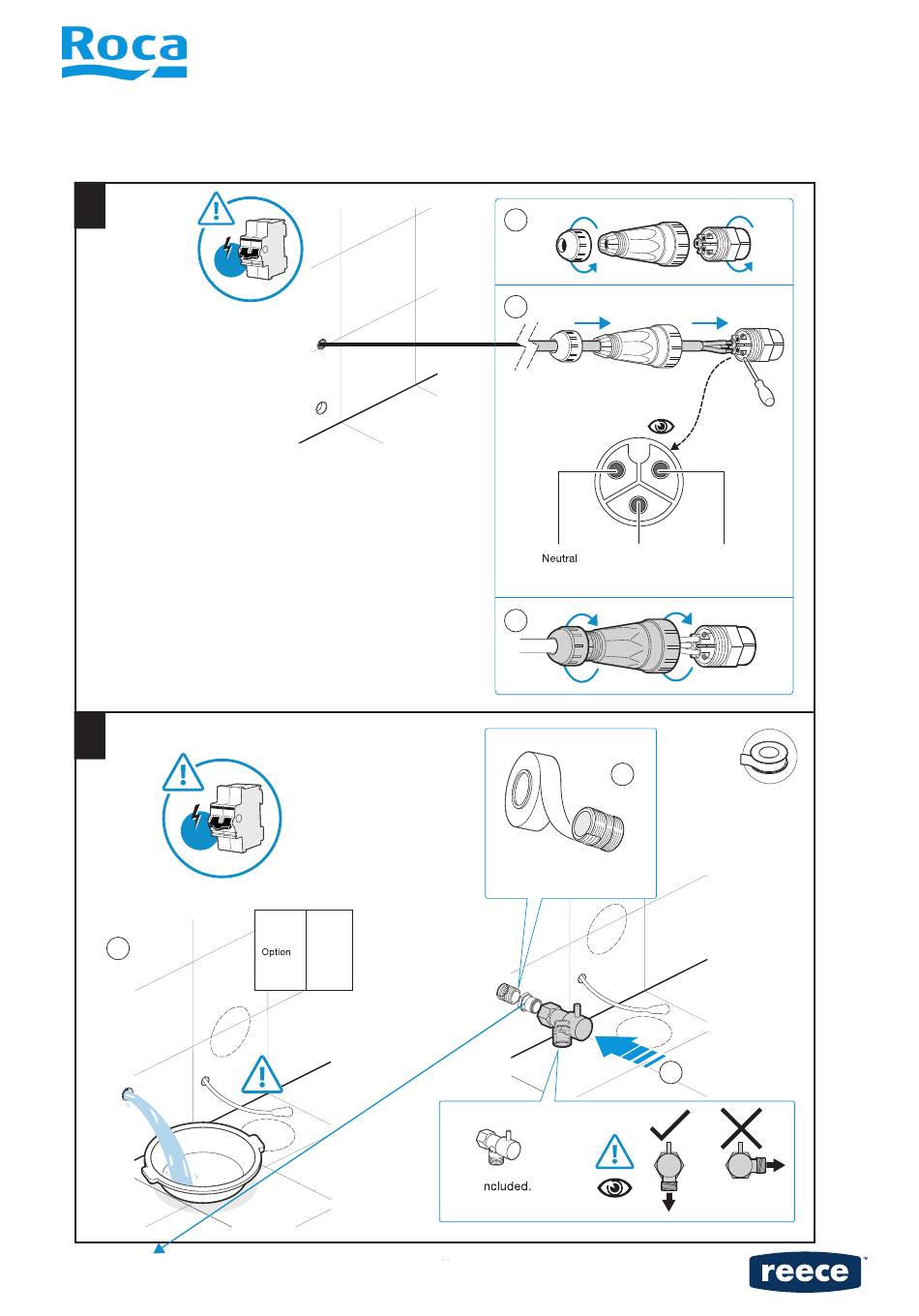 Roca

Neutral

Option

ncluded.

reece