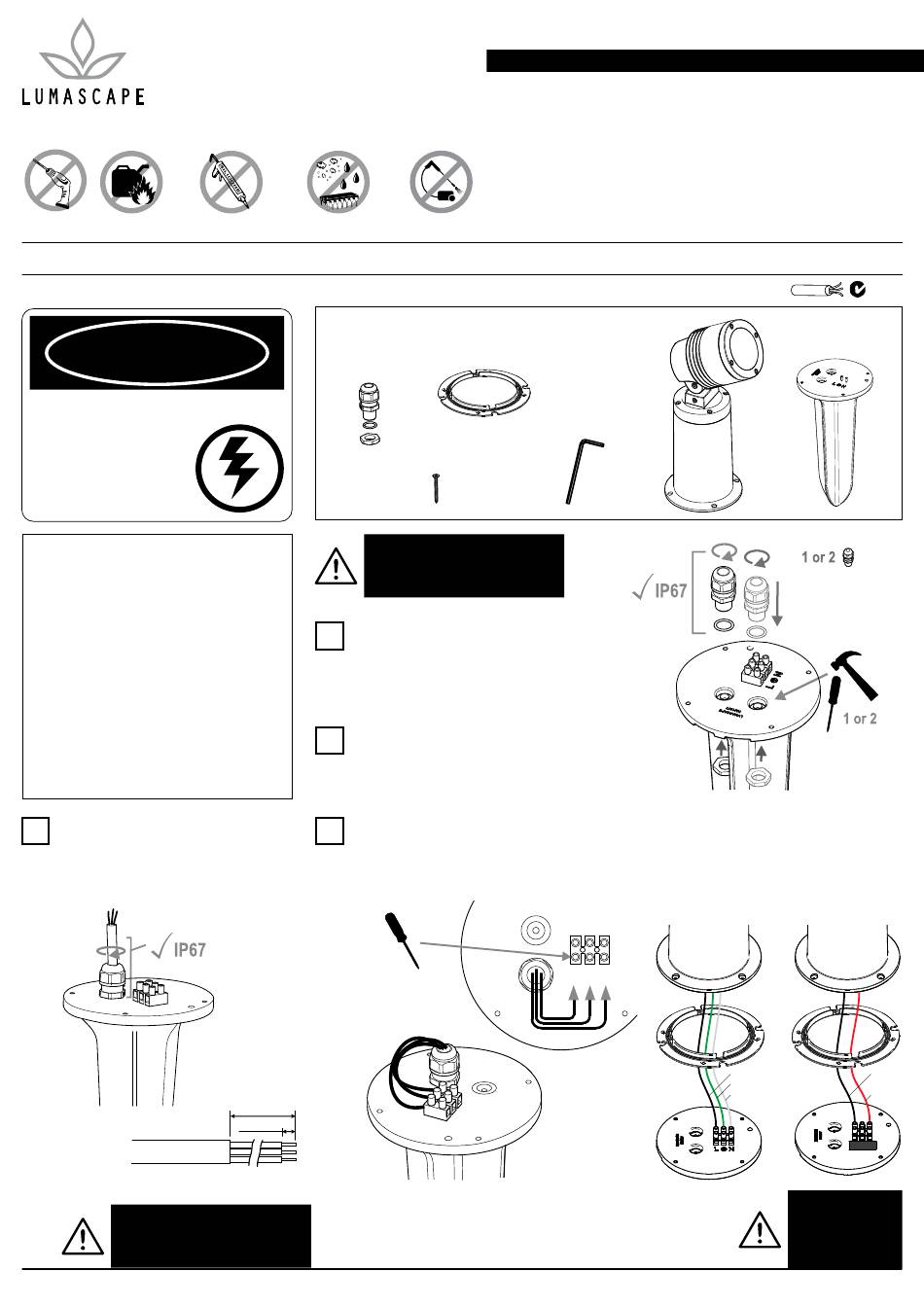 LUMASCAPE

1 or 2

IP67

1 or 2

IP67