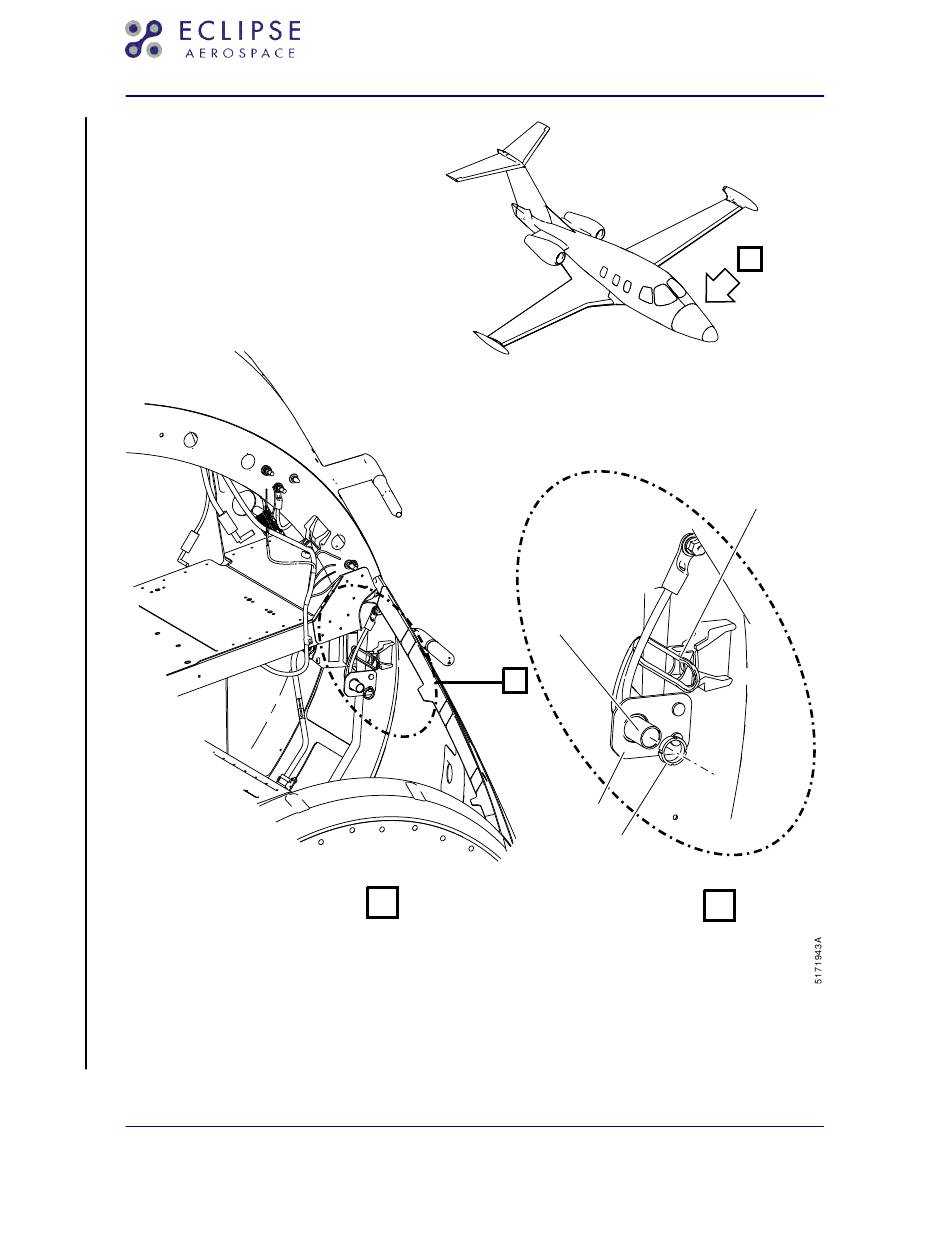 ECLIPSE
AEROSPACE

5171943A