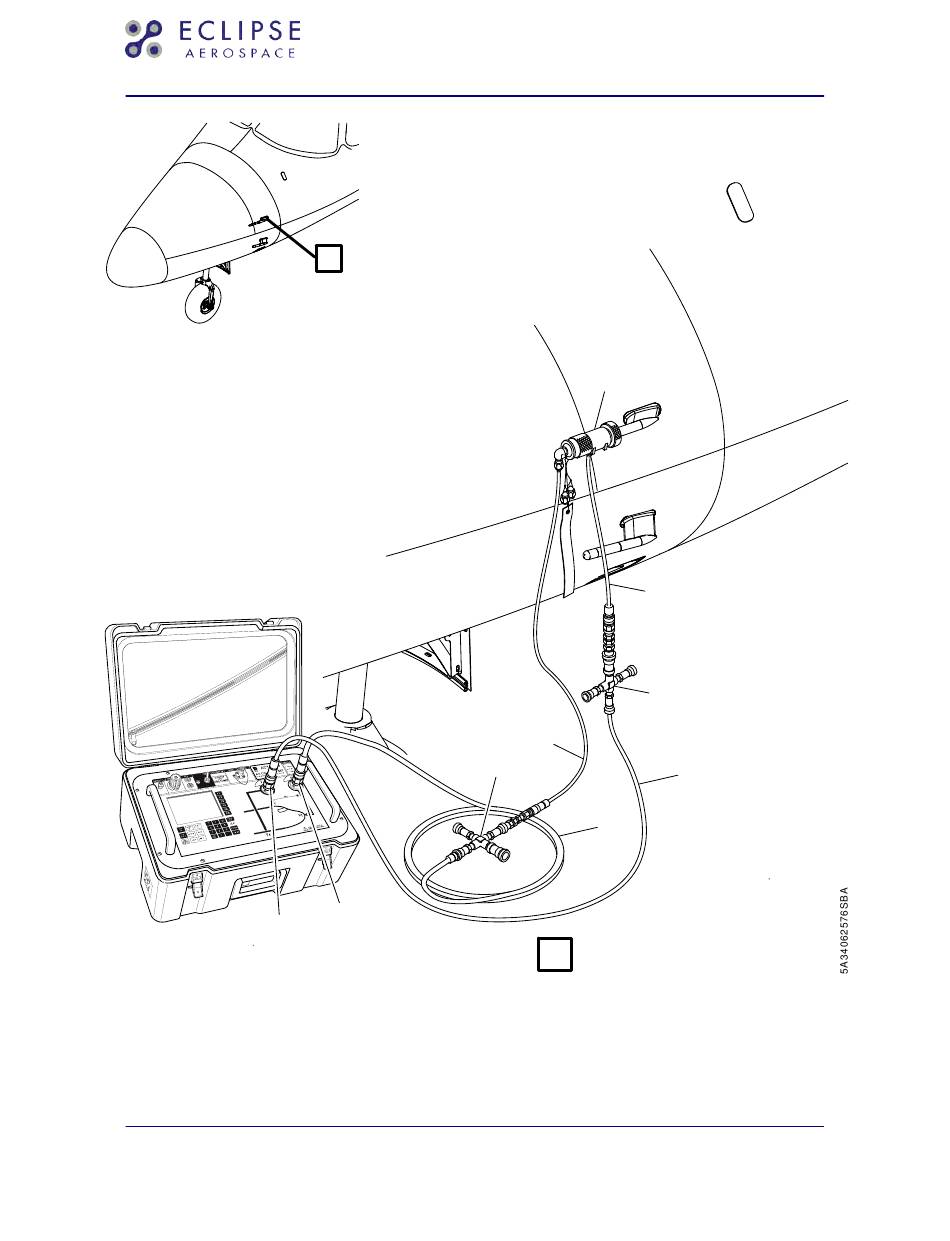 ECLIPSE
AEROSPACE

5A34062576SBA