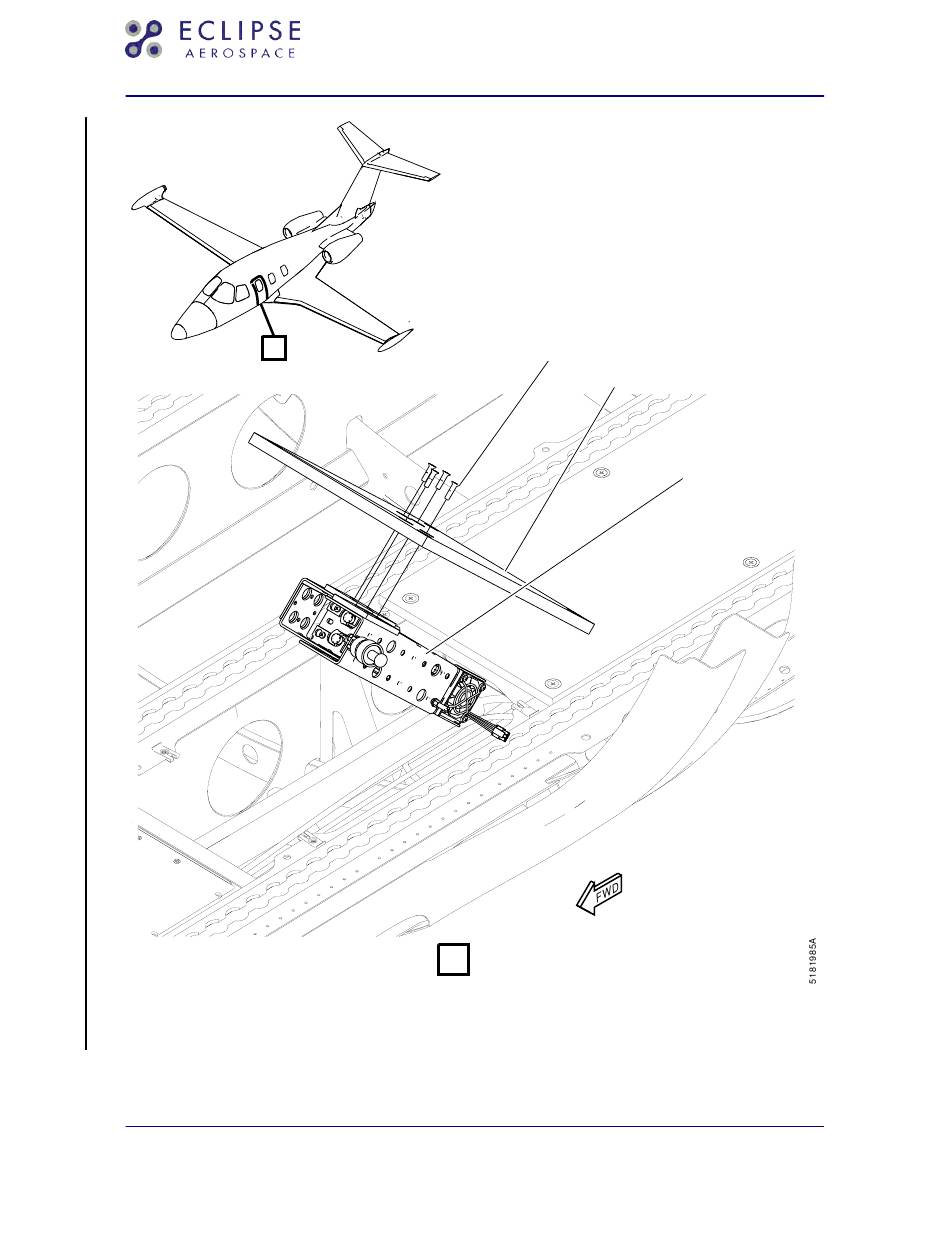 ECLIPSE
AEROSPACE

FWD

5181985A