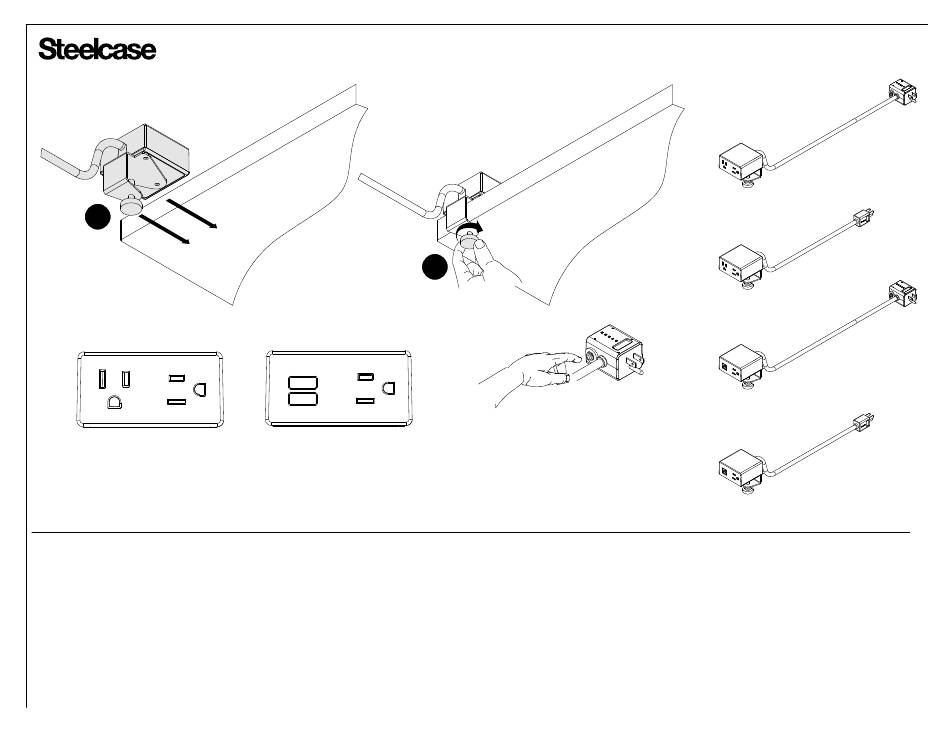 Steelcase