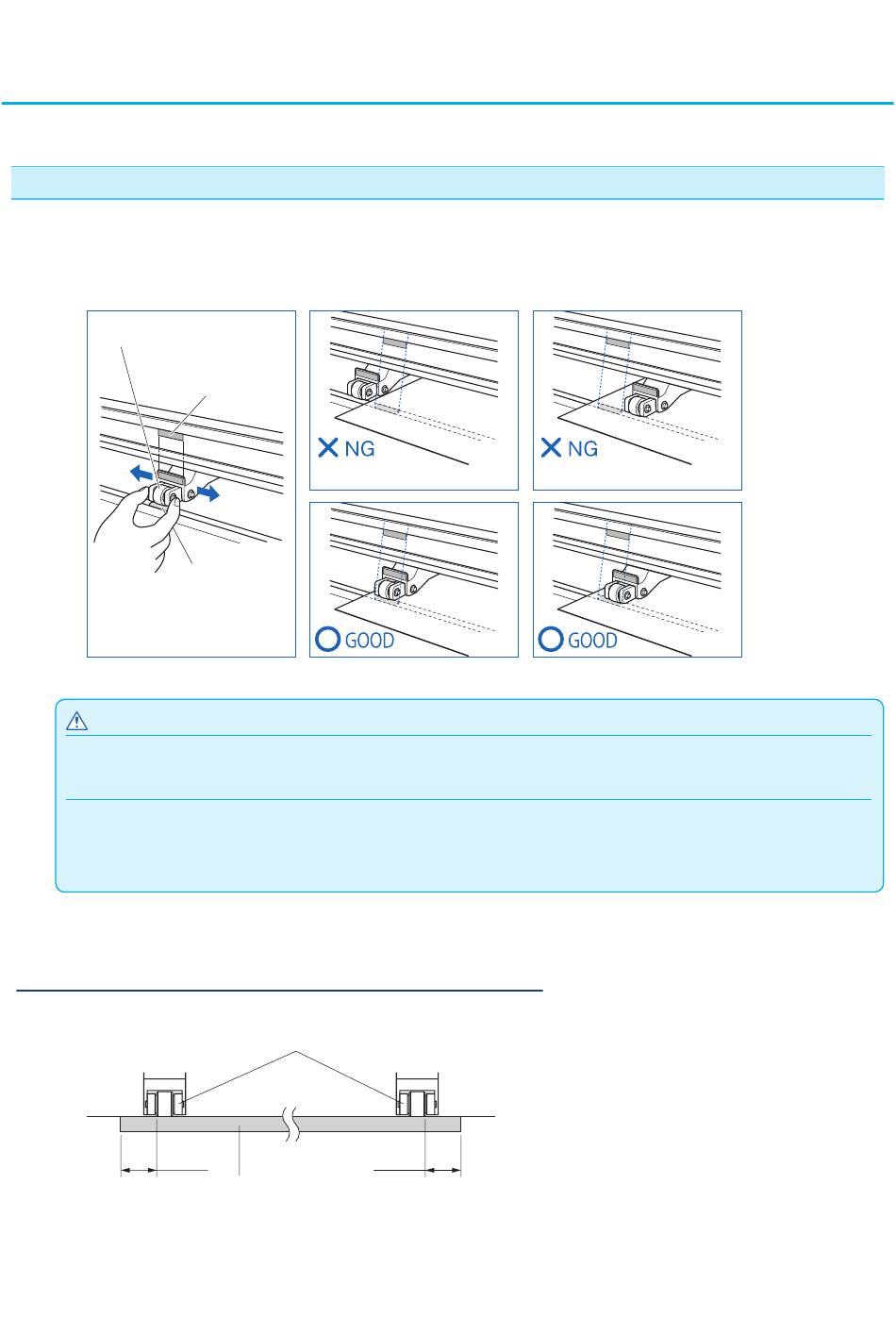 NG

NG

GOOD

GOOD