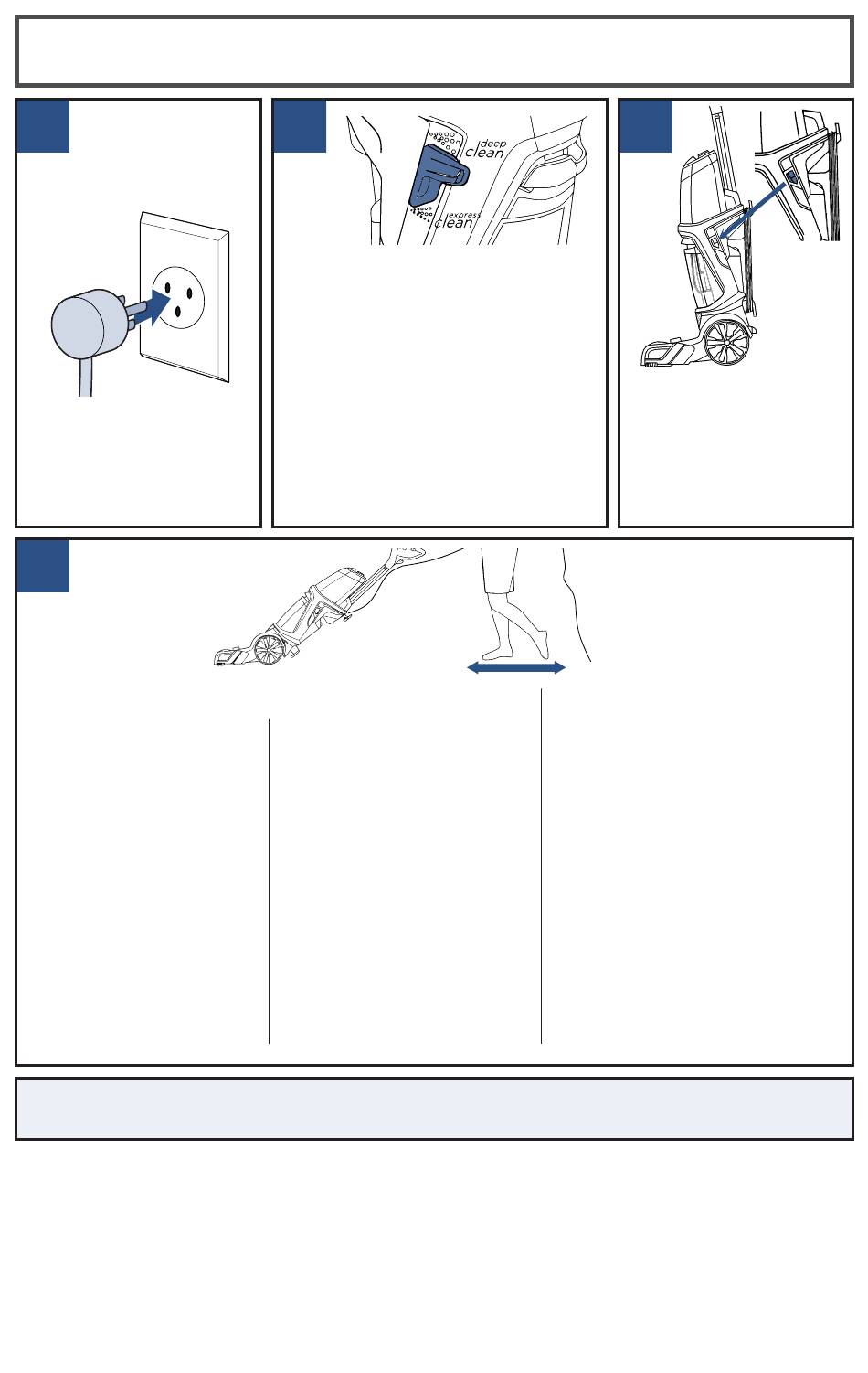 deep clean

express clean