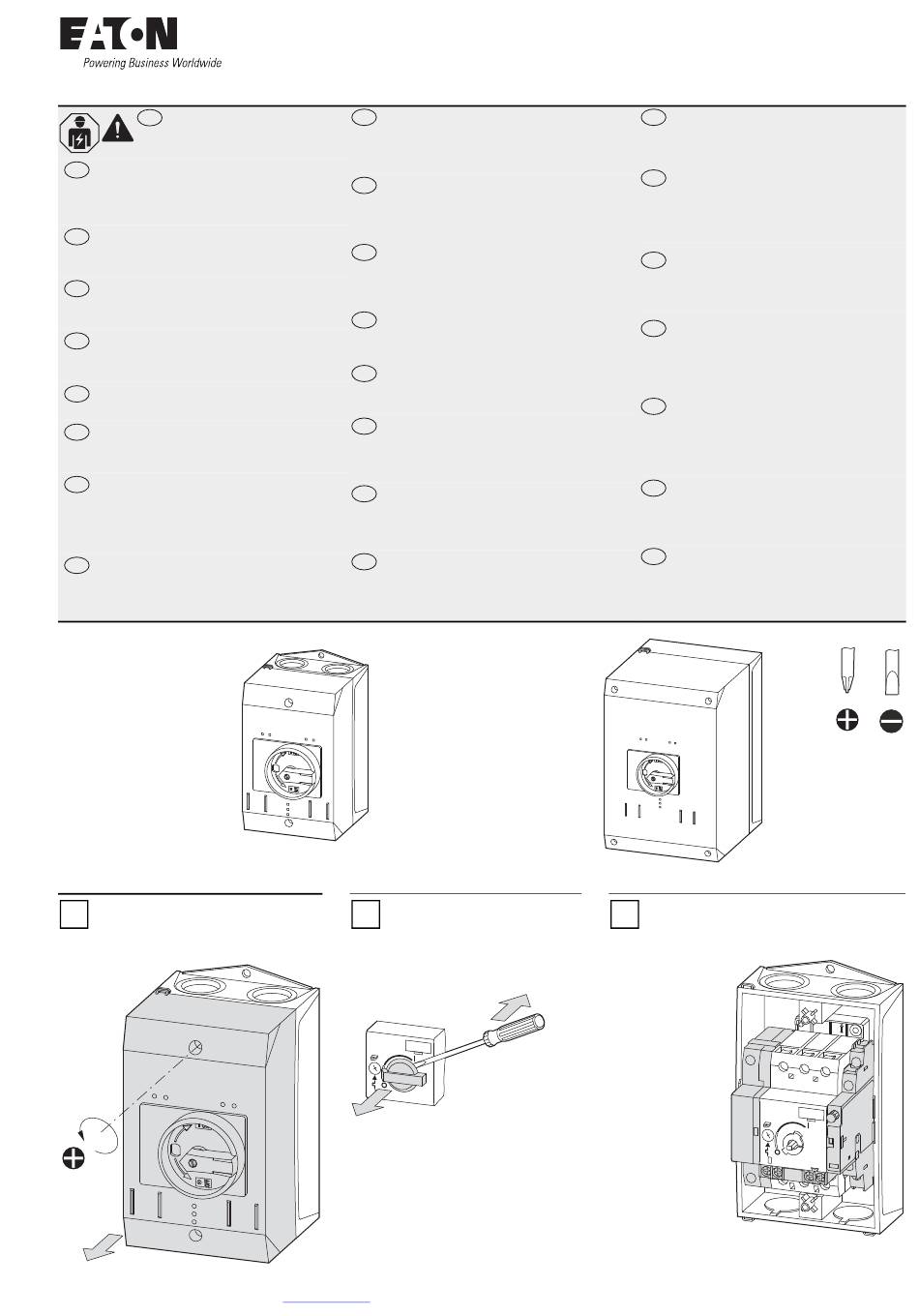 EATON
Powering Business Worldwide