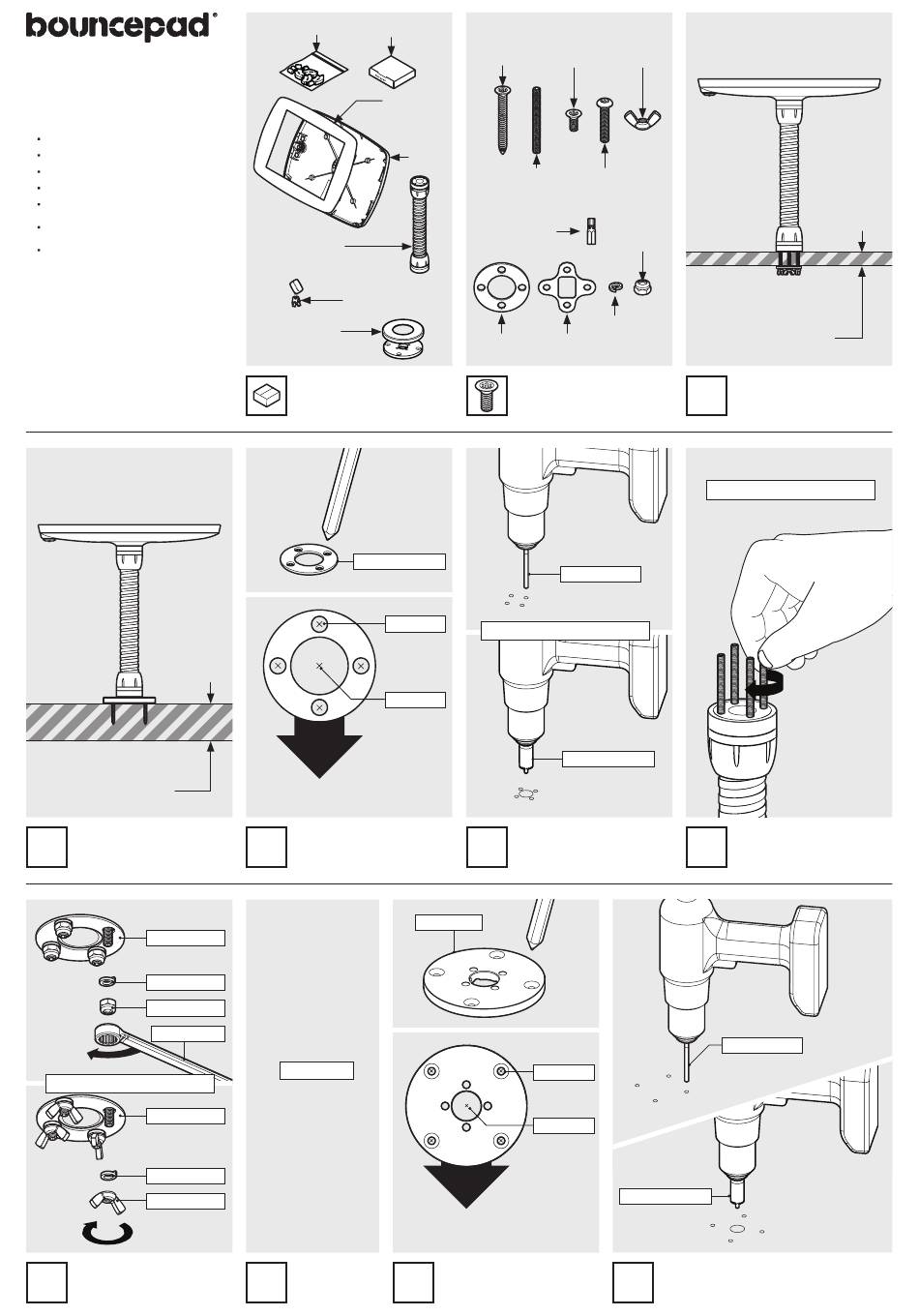 bouncepad®