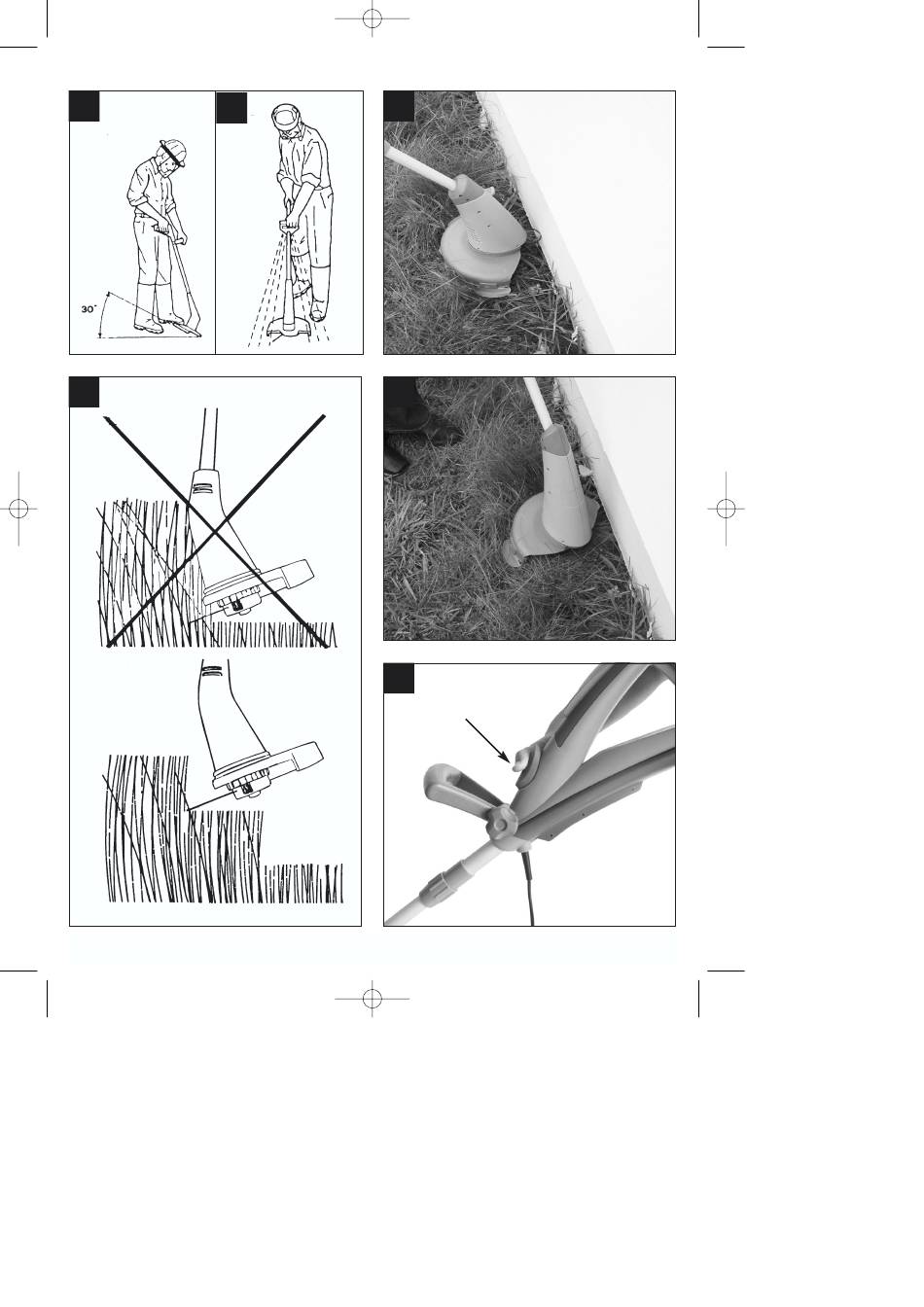 30°