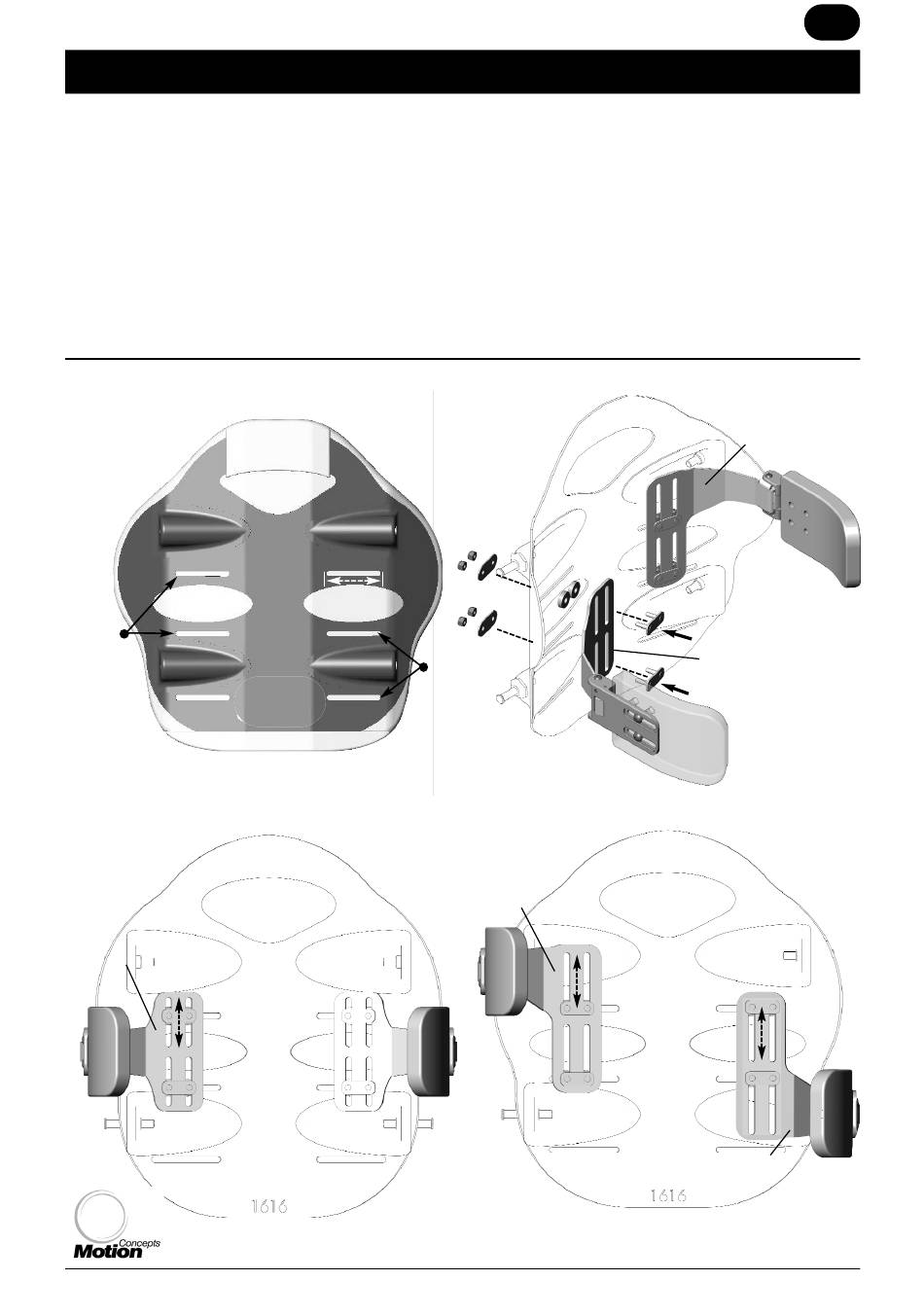 1616

1616

Motion Concepts