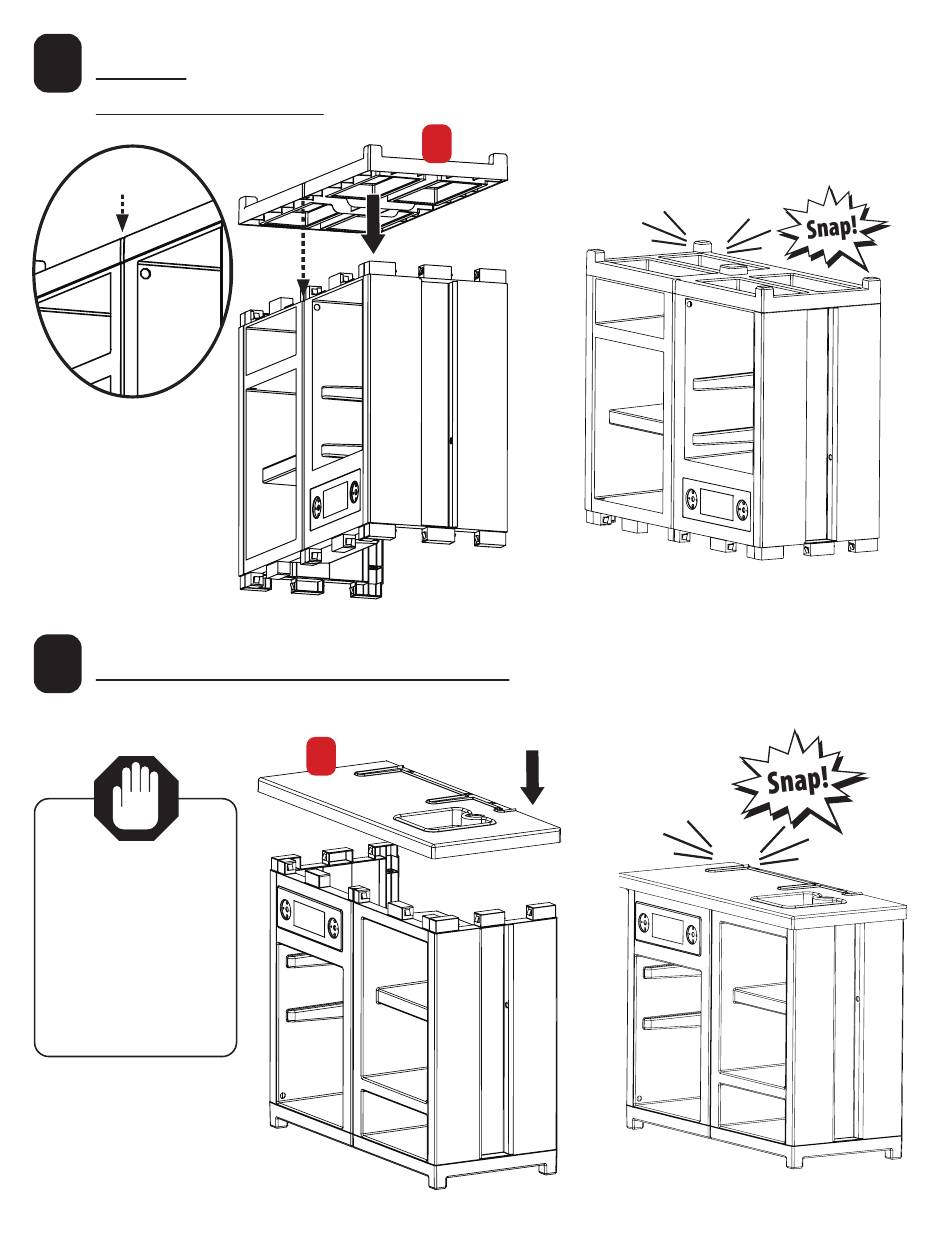 Snap!

Snap!